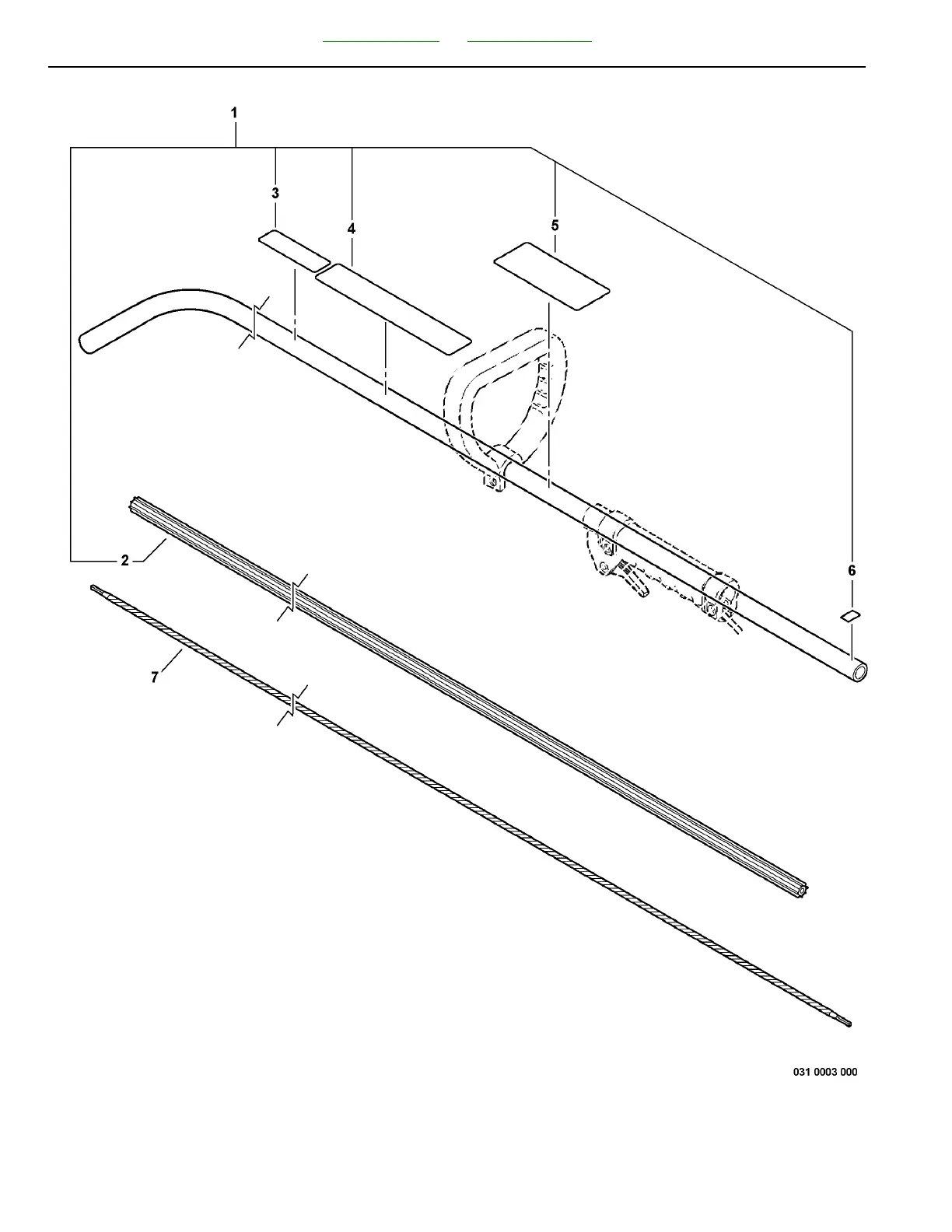 1

3

4

5

2

6

7

031 0003 000