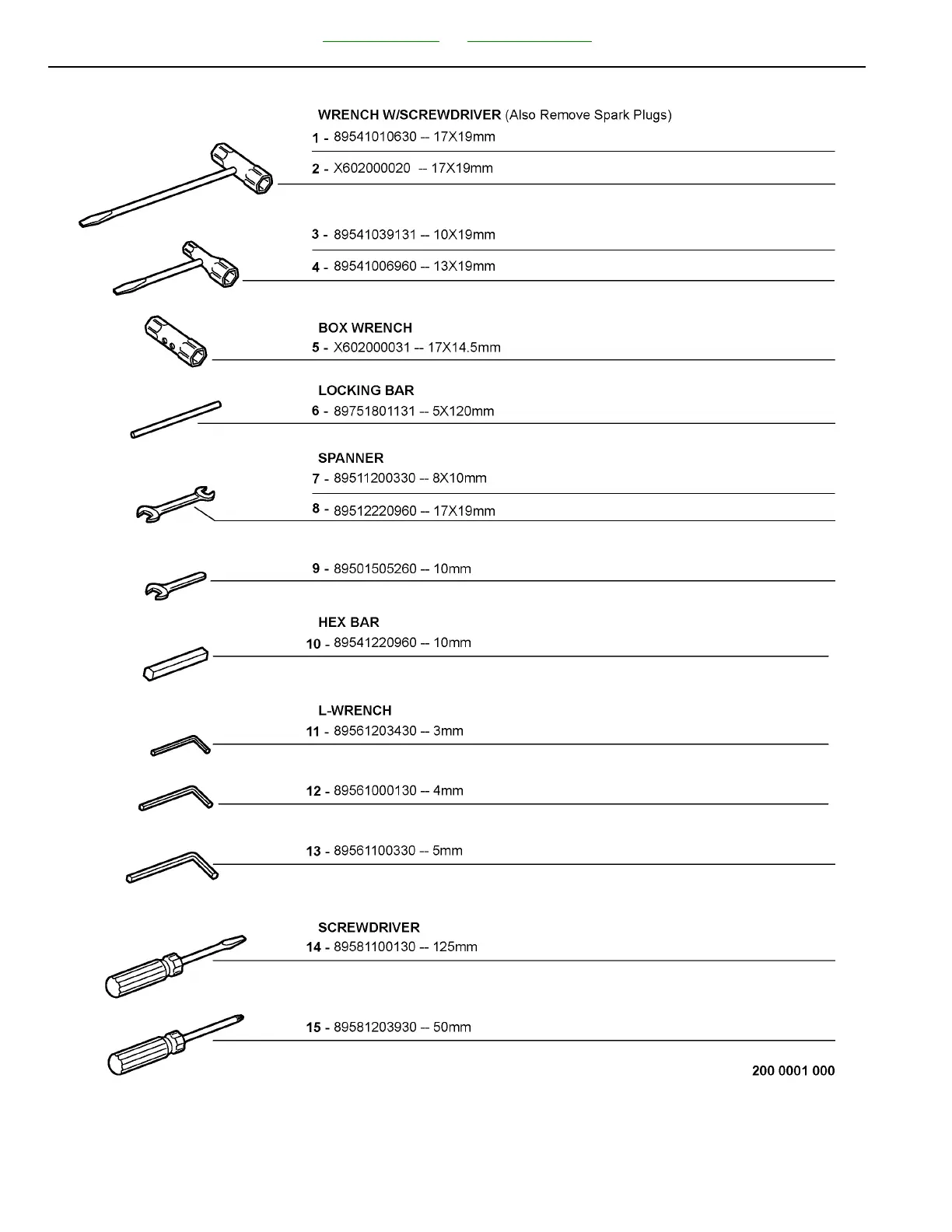 WRENCH W/SCREWDRIVER (Also Remove Spark Plugs)
1 - 89541010630 -- 17X19mm
2 - X602000020 -- 17X19mm

3 - 89541039131 -- 10X19mm
4 - 89541006960 -- 13X19mm

BOX WRENCH
5 - X602000031 -- 17X14.5mm

LOCKING BAR
6 - 89751801131 -- 5X120mm

SPANNER
7 - 89511200330 -- 8X10mm
8 - 89512220960 -- 17X19mm

9 - 89501505260 -- 10mm

HEX BAR
10 - 89541220960 -- 10mm

L-WRENCH
11 - 89561203430 -- 3mm

12 - 89561000130 -- 4mm

13 - 89561100330 -- 5mm

SCREWDRIVER
14 - 89581100130 -- 125mm

15 - 89581203930 -- 50mm

200 0001 000