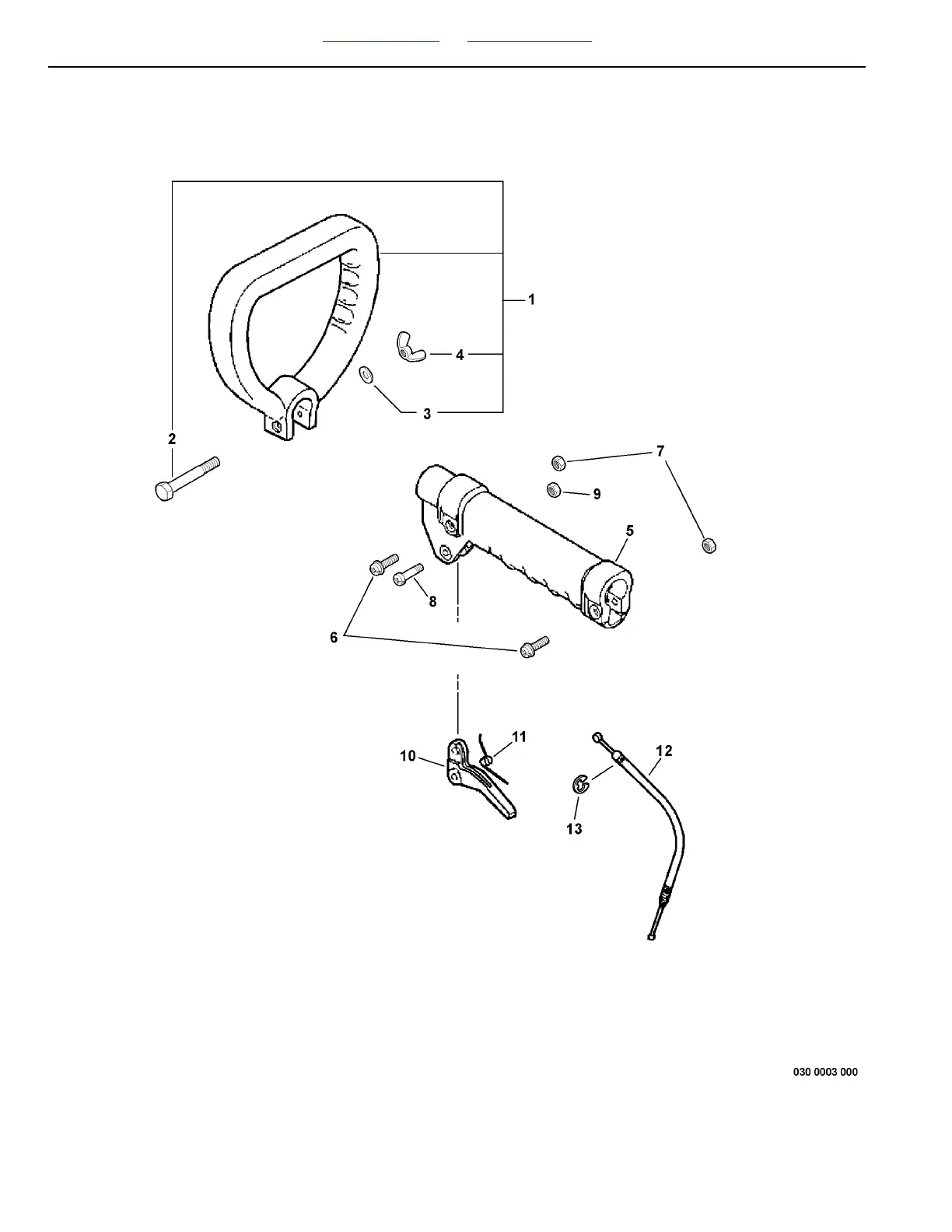 1
4
3
2
7
9
5
8
6
11
10
12
13
030 0003 000