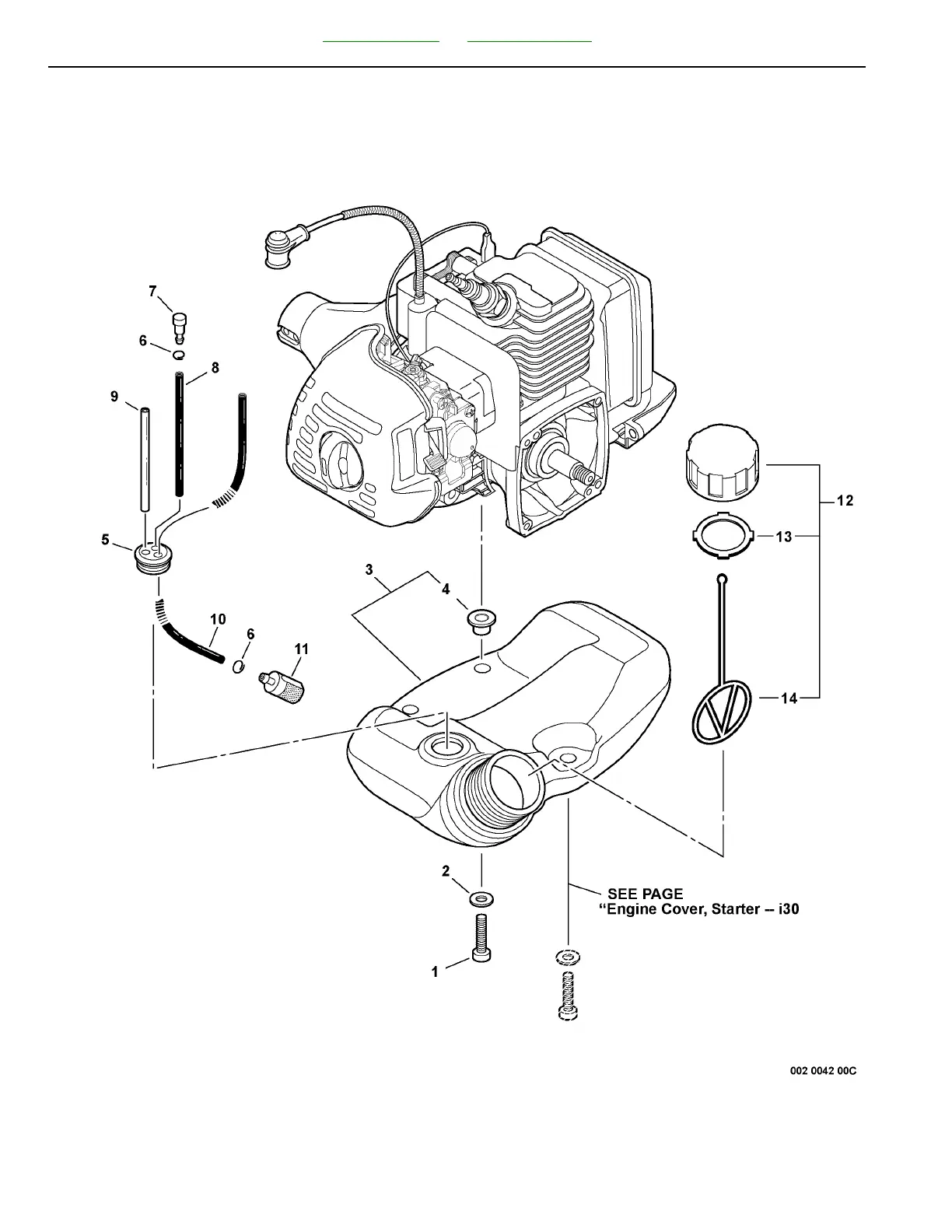 7

6

8

9

5

3

4

10

6

11

12

13

14

2

1

SEE PAGE
“Engine Cover, Starter -- i30

002 0042 00C