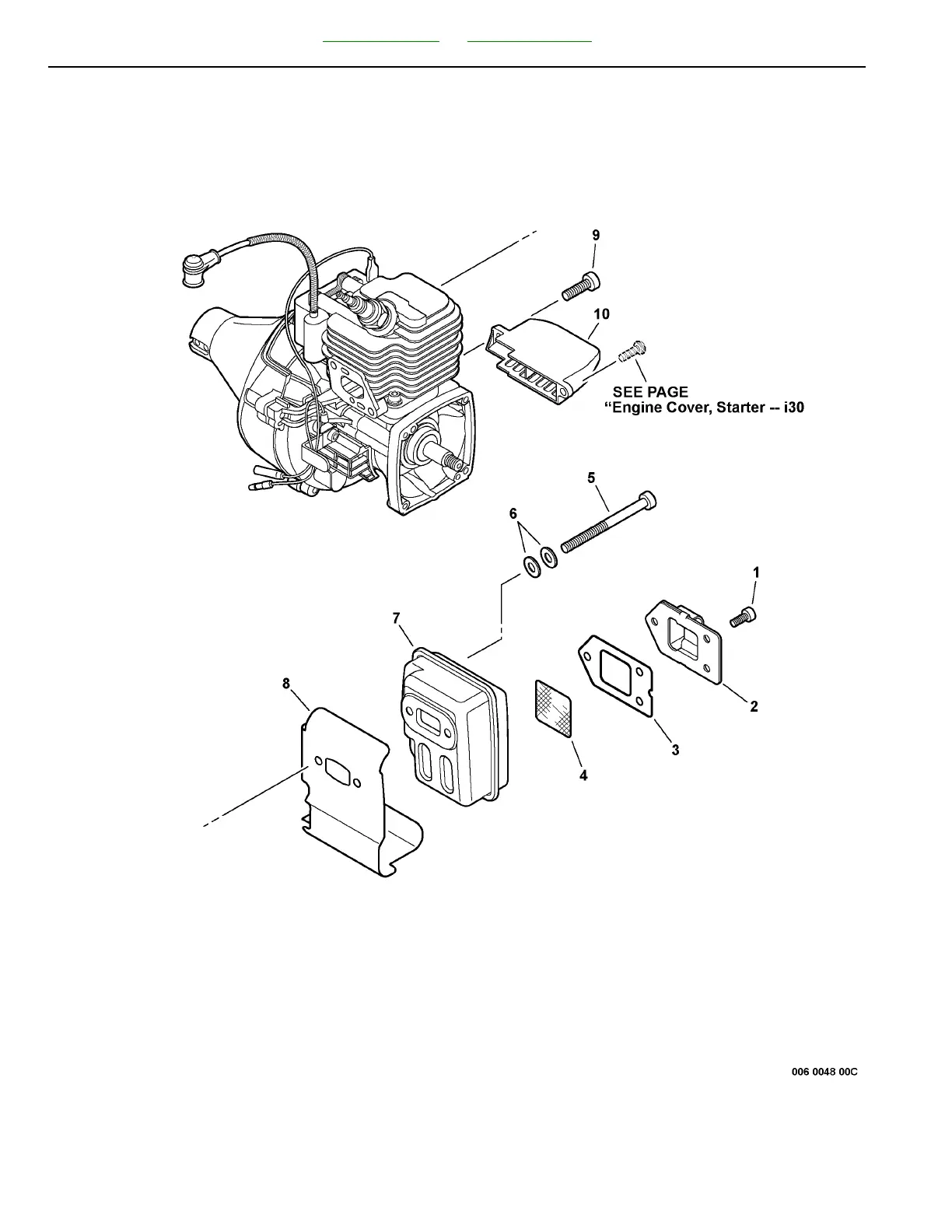 9

10

SEE PAGE
“Engine Cover, Starter -- i30

5

6

1

7

8

2

3

4

006 0048 00C