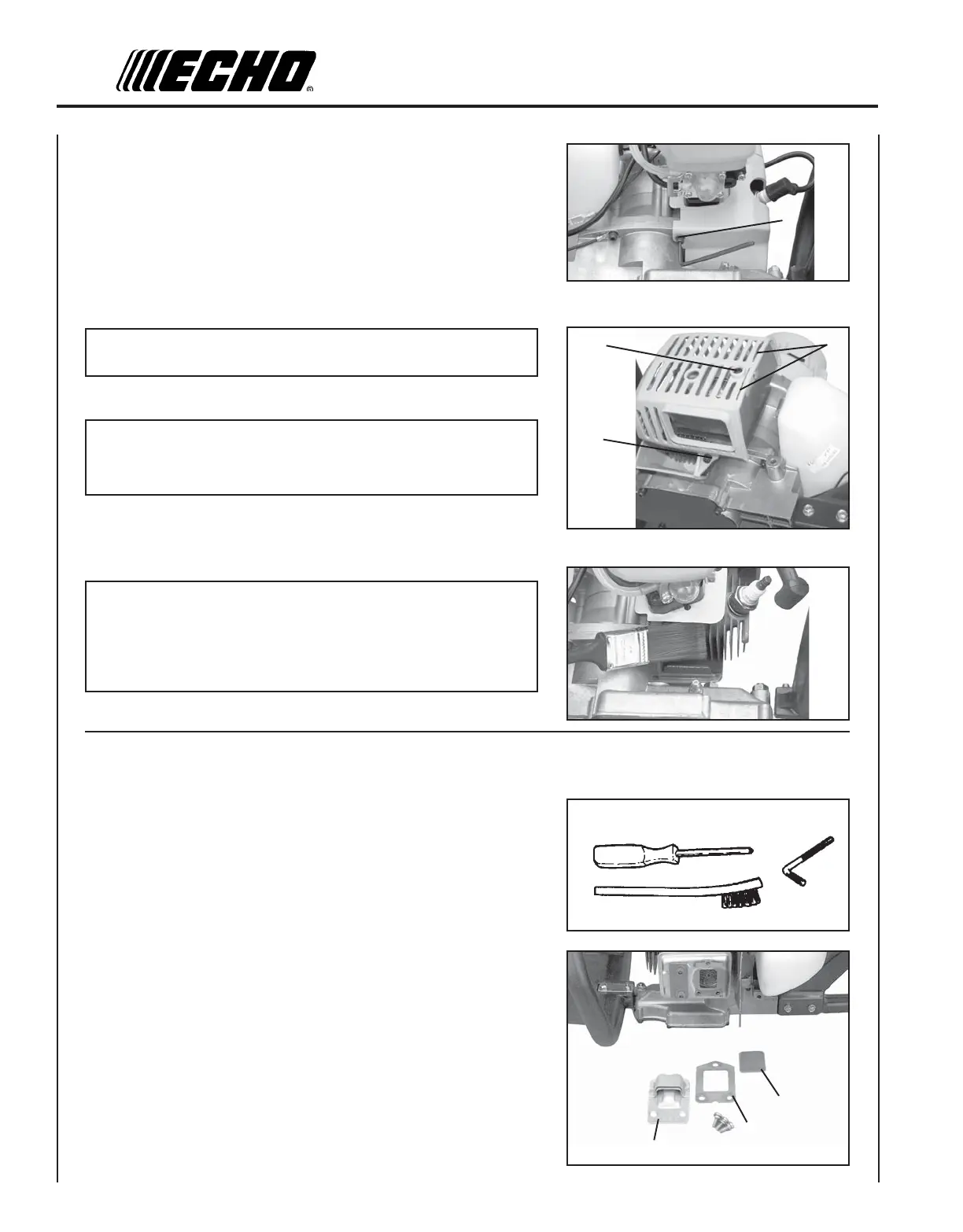 ECHO®