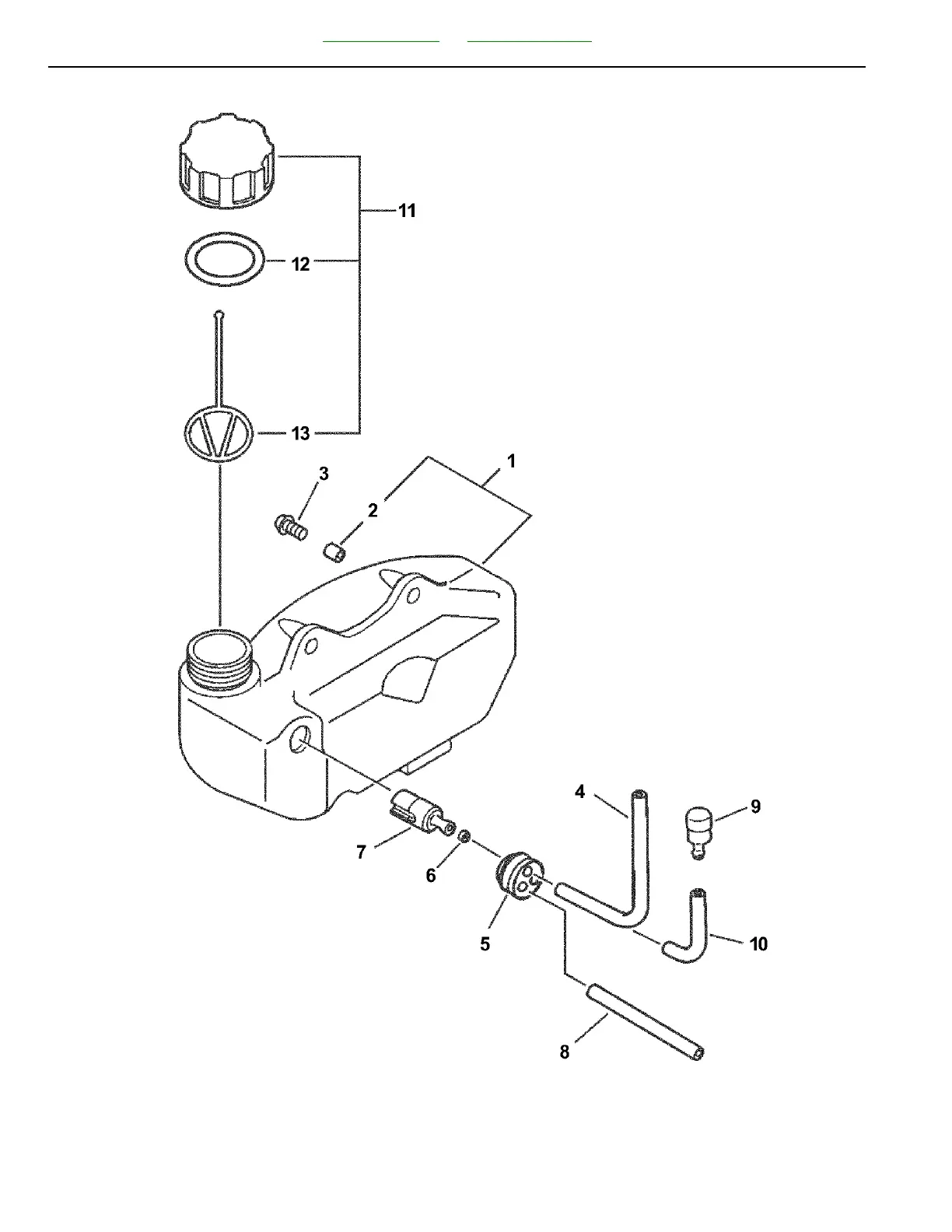 11
12
13
1
3
2
4
9
7
6
5
10
8