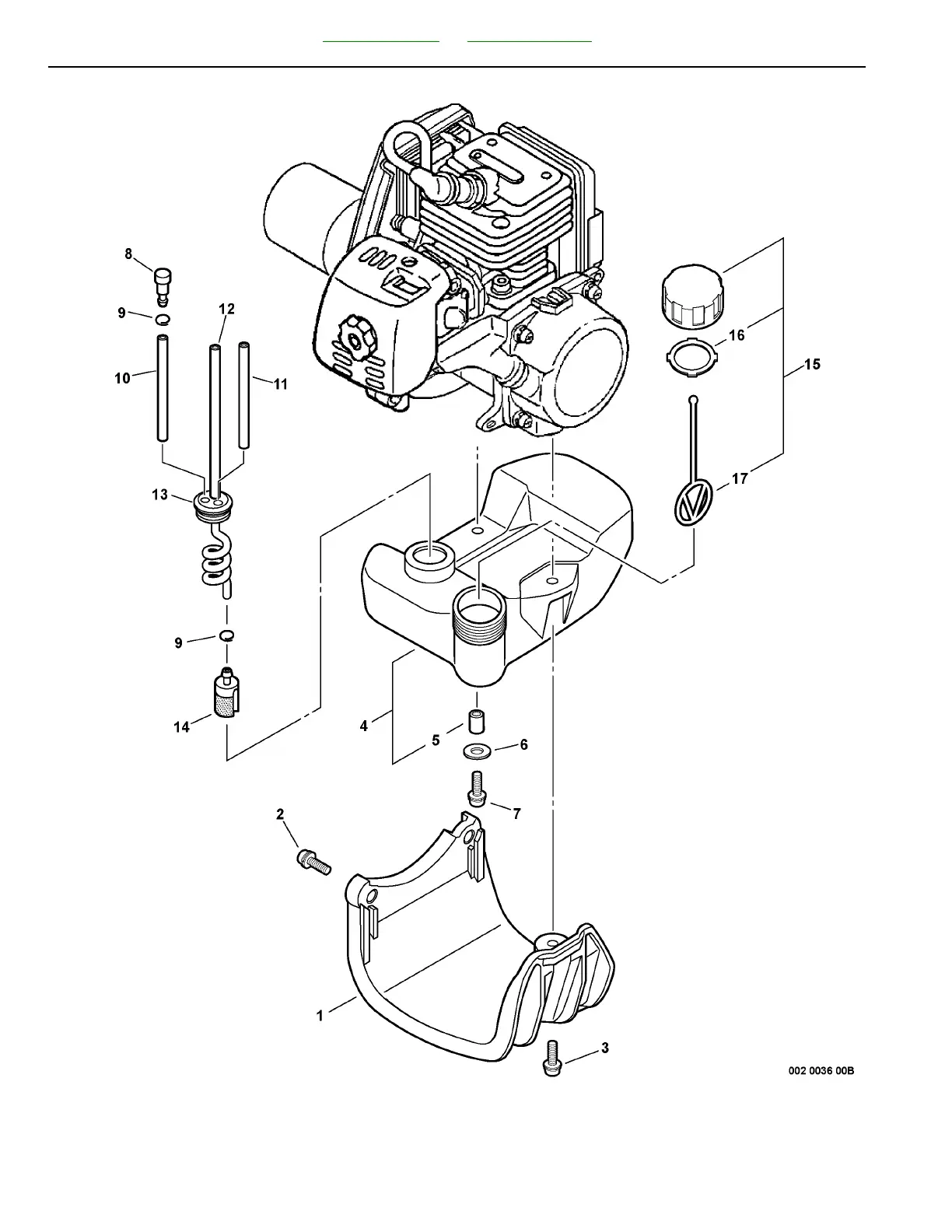 8
9
12
10
11
13
9
14
16
15
17
4
5
6
7
2
1
3
002 0036 00B