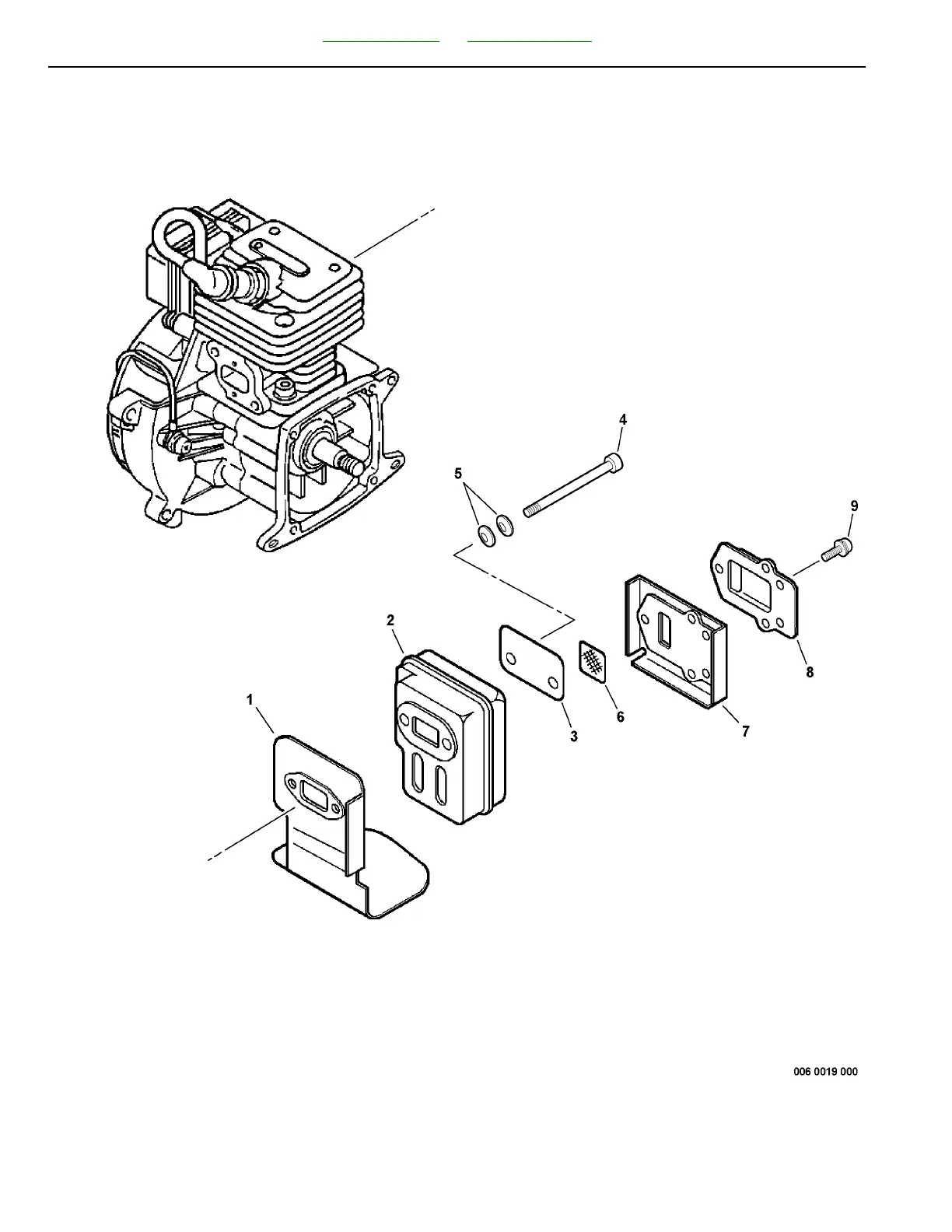 4

5

9

2

8

1

3

6

7

006 0019 000