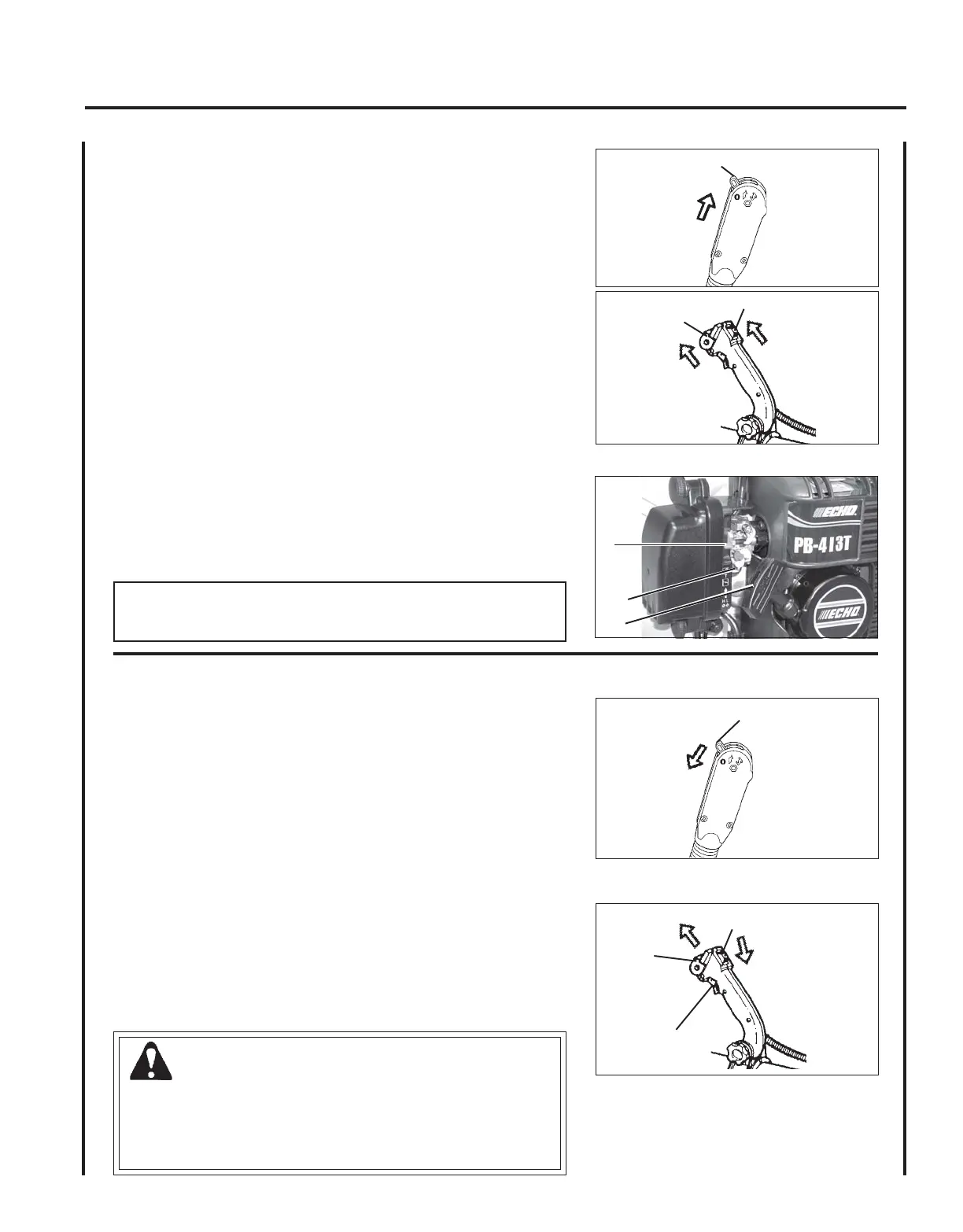 ECHO

PB-413T

ECHO