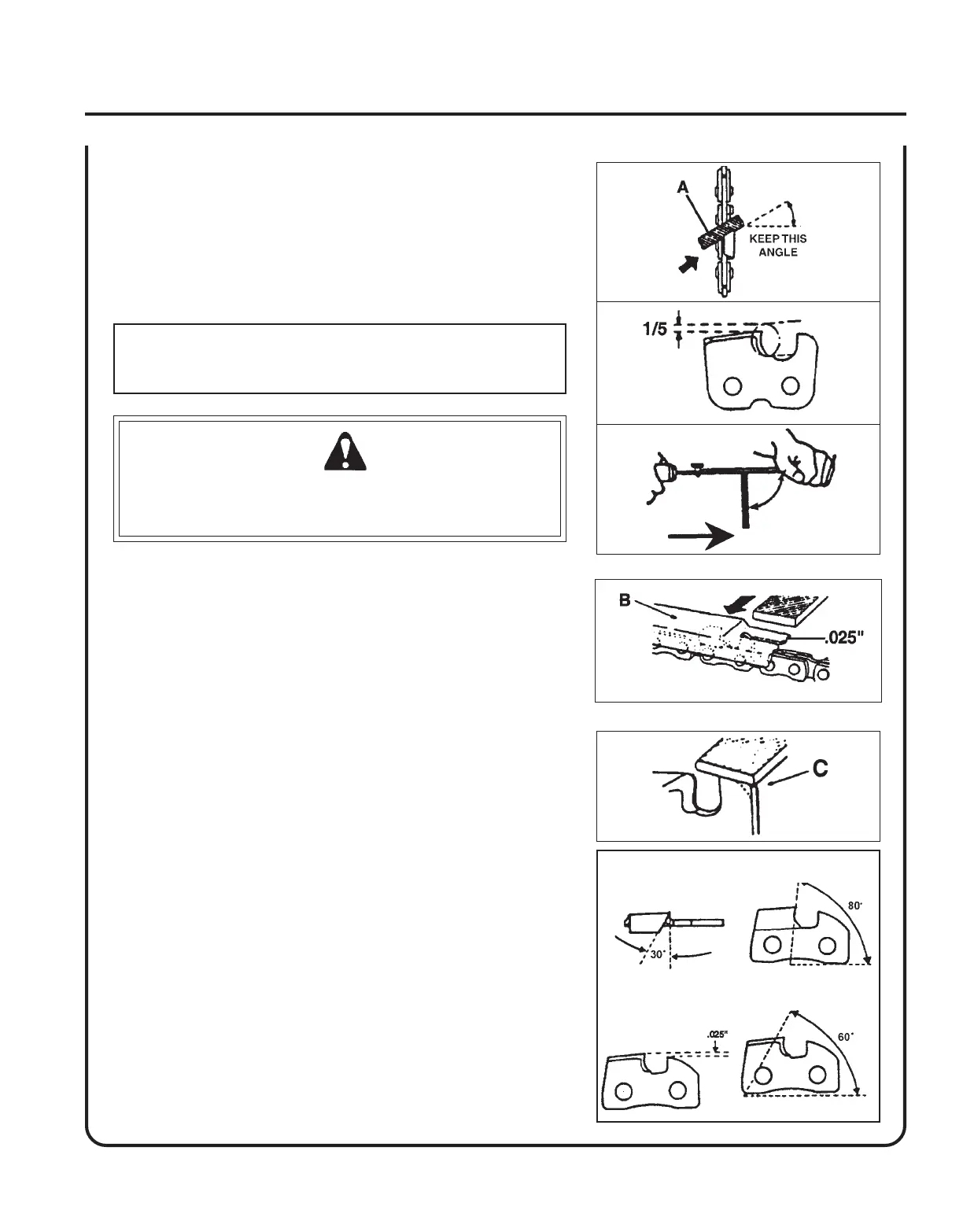 A

KEEP THIS ANGLE

1/5

B

.025"

C

30°

80°

.025"

60°