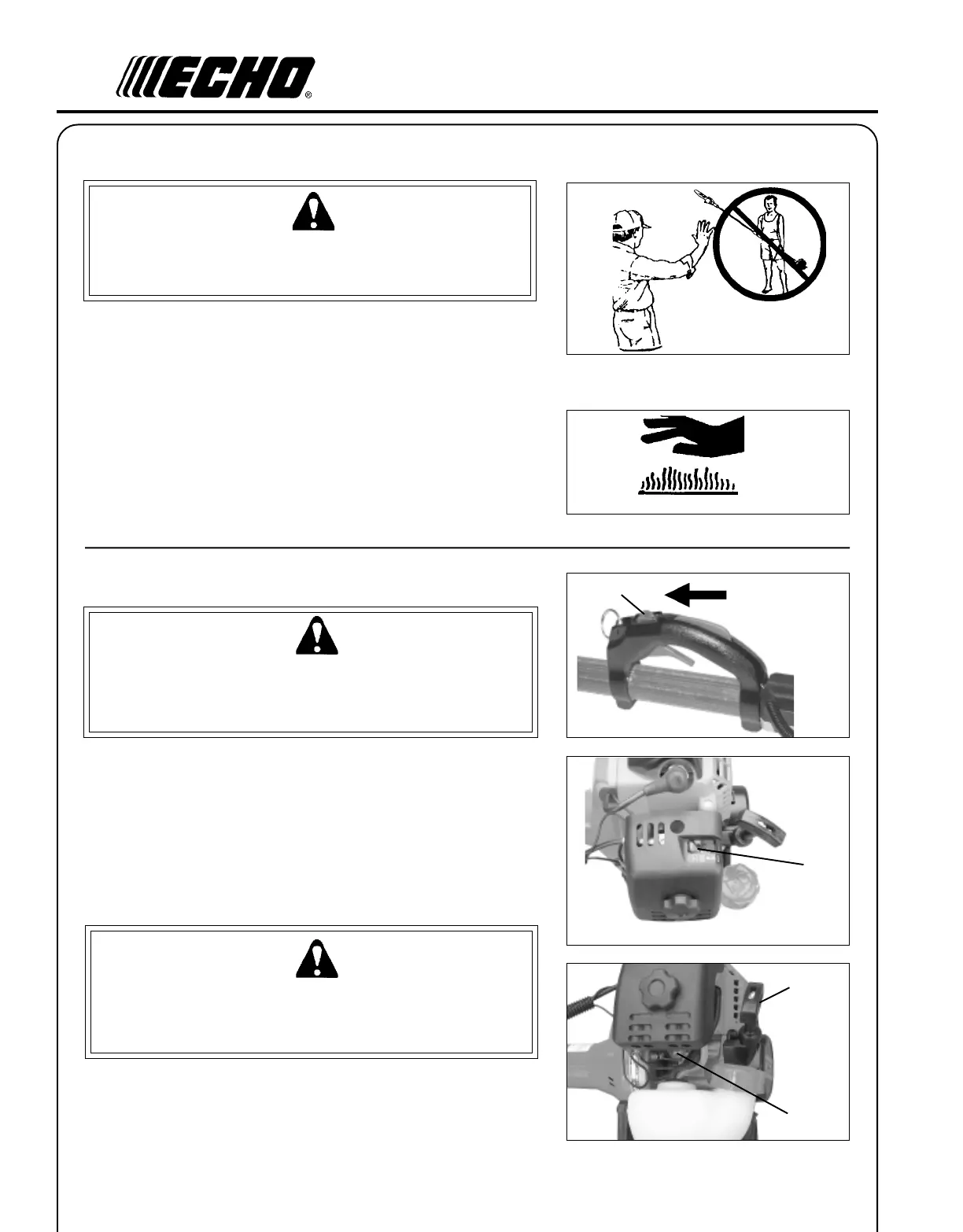 ECHO®