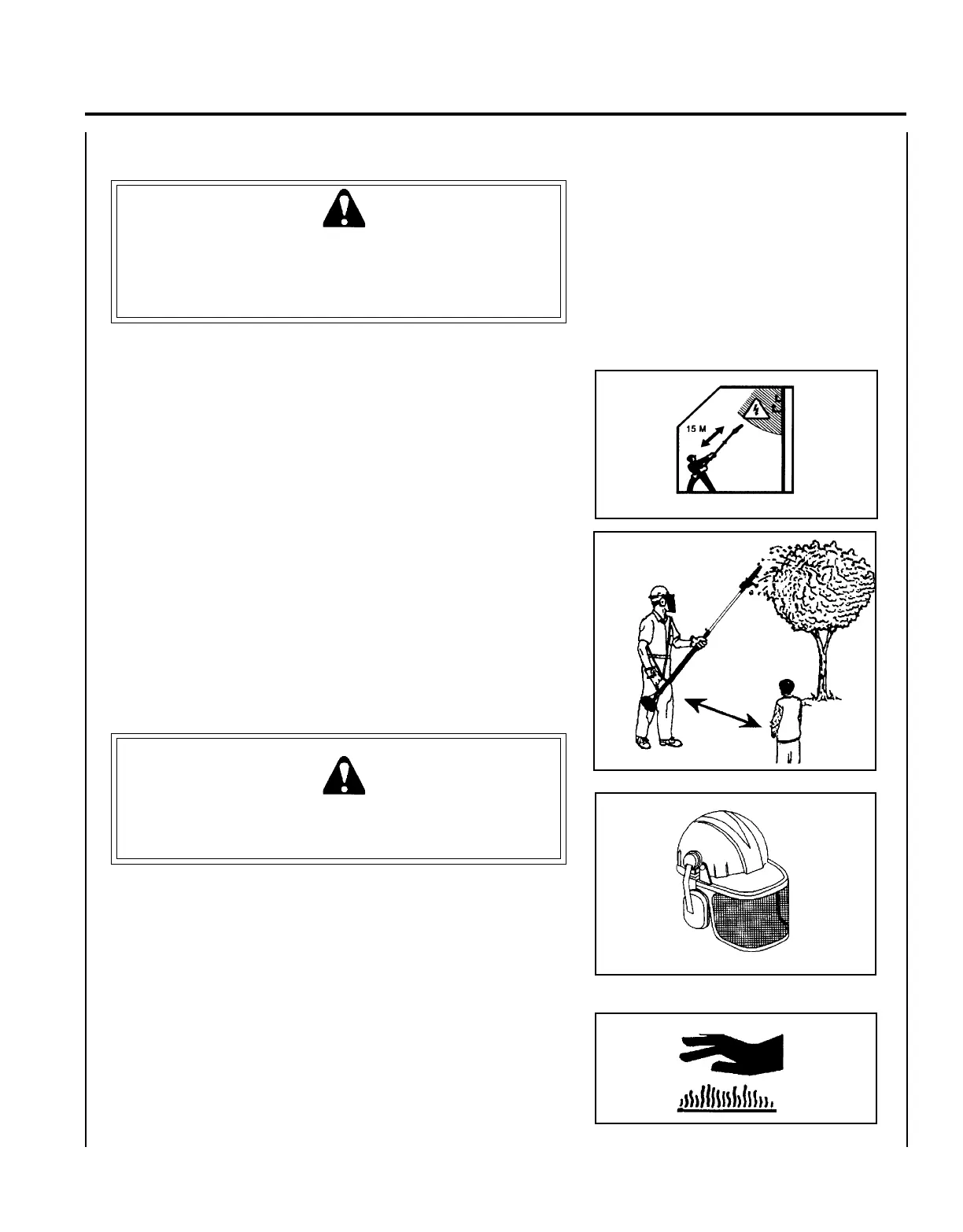 15 M