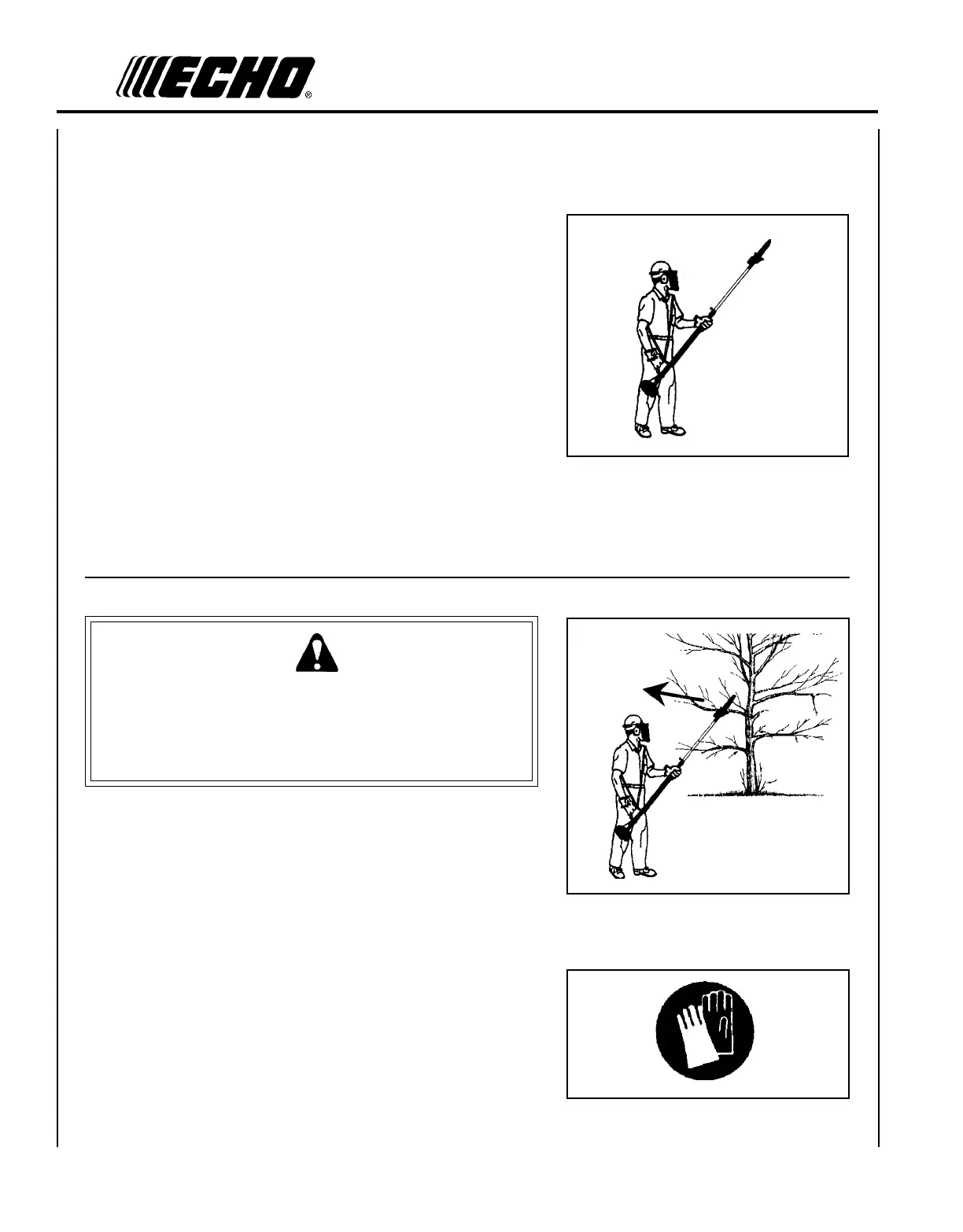 ECHO®