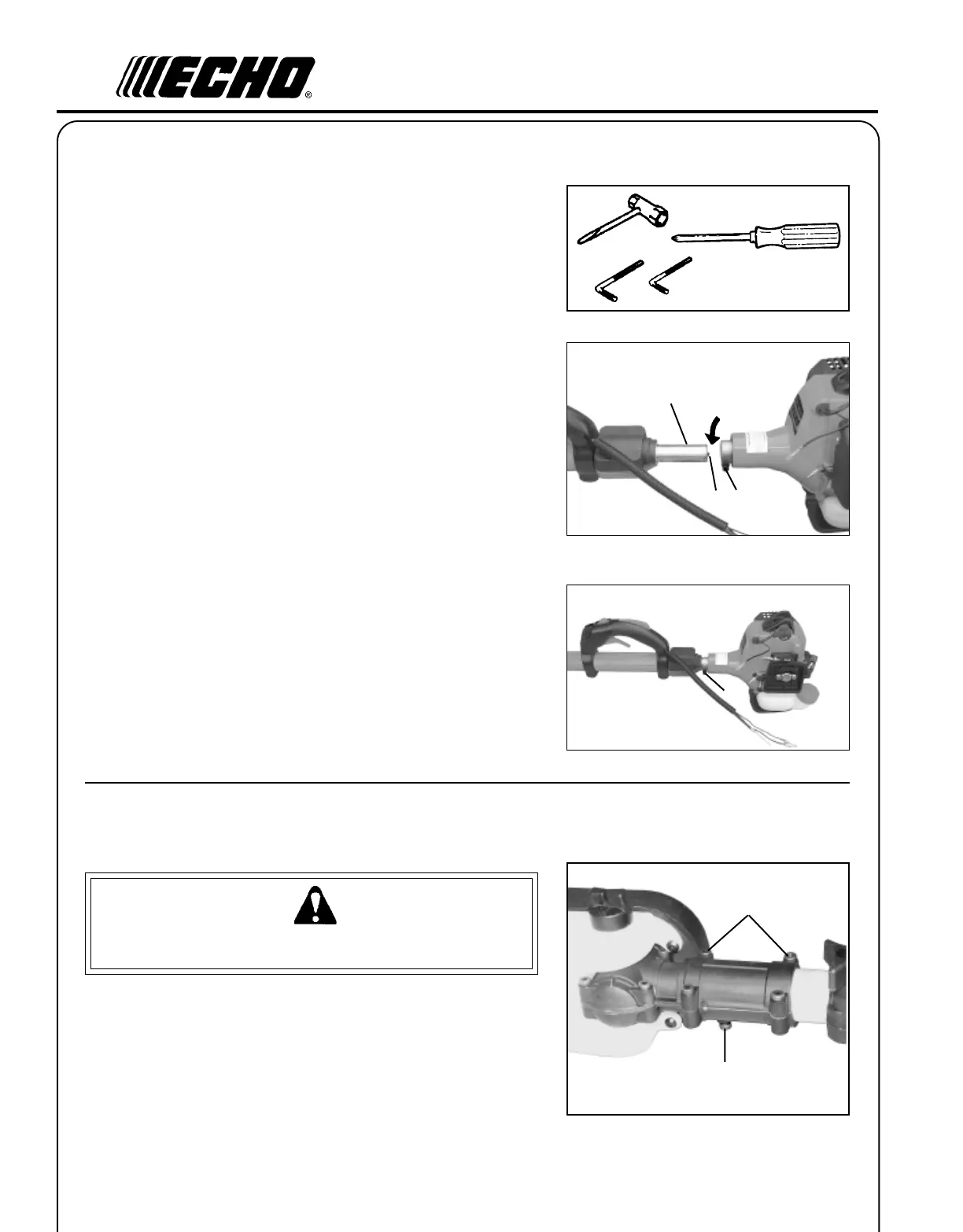 ECHO®