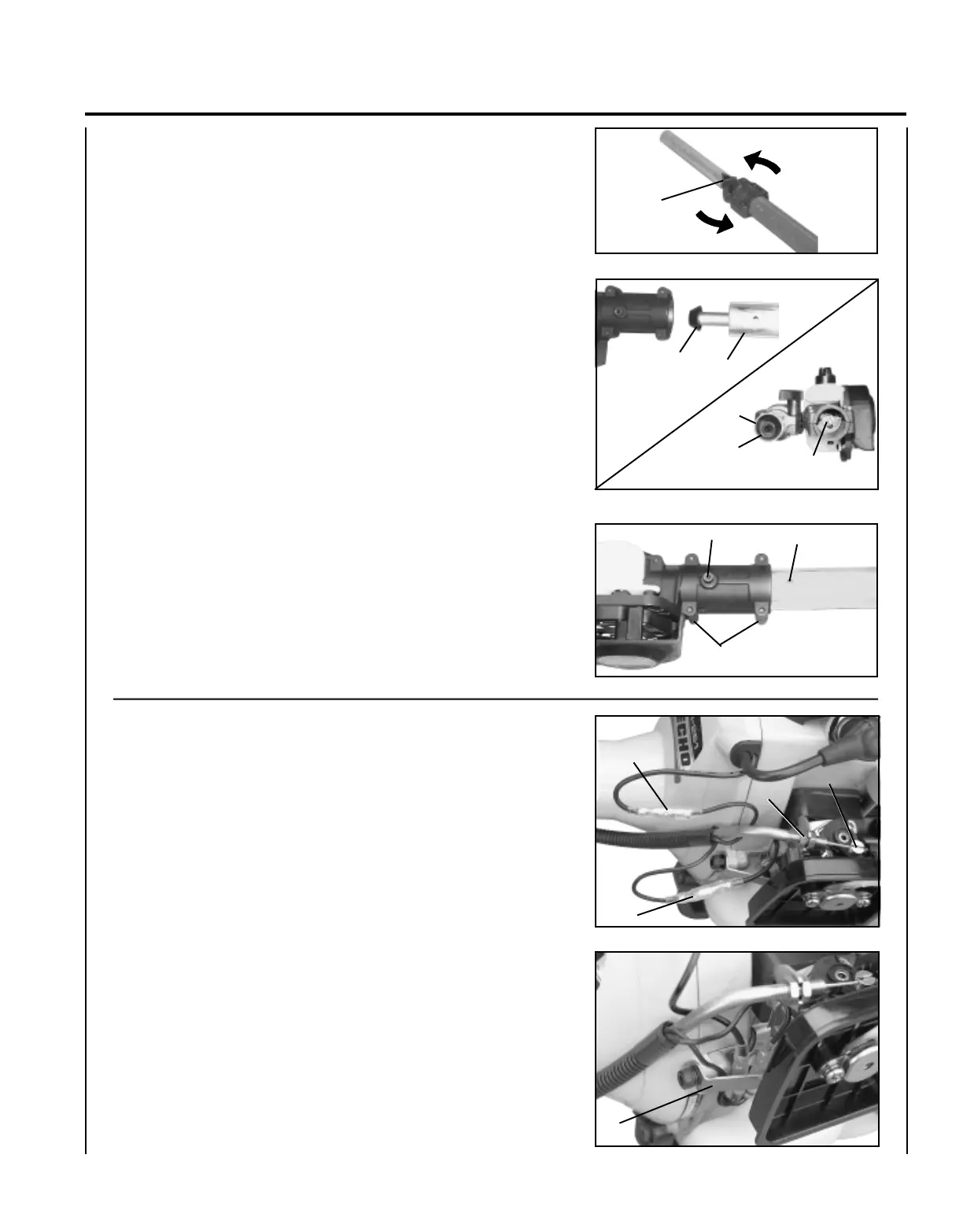 ECHO