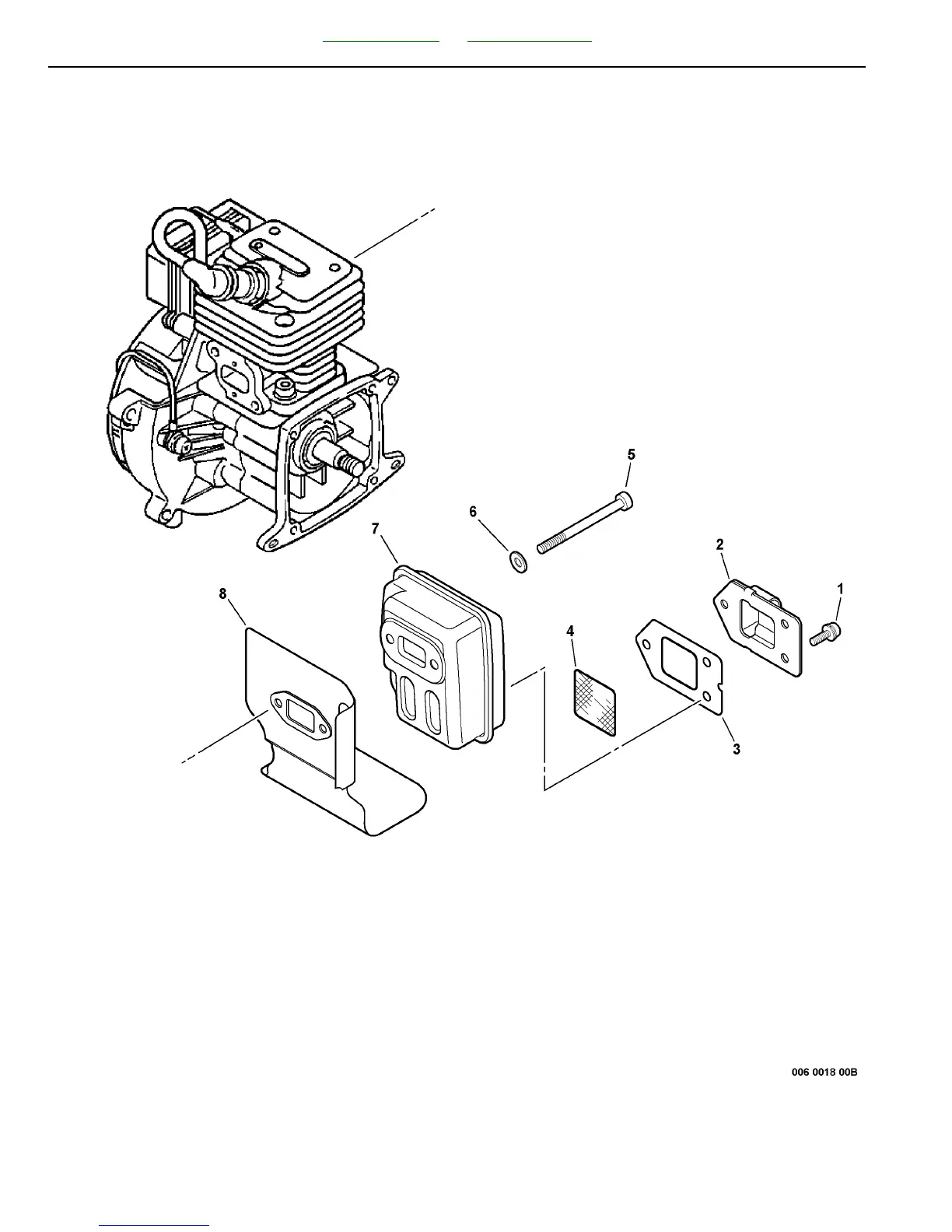 5

6

7

2

1

8

4

3

006 0018 00B