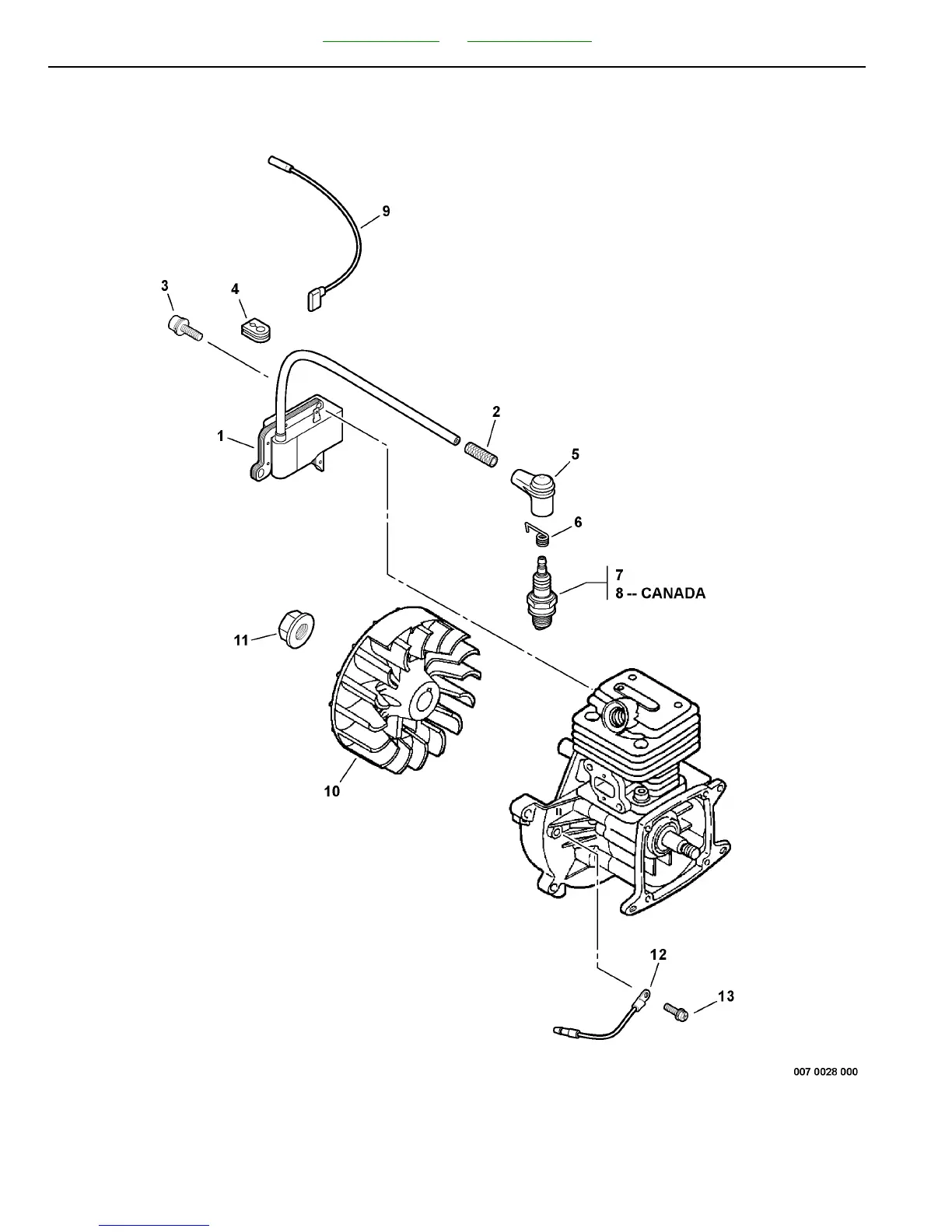 9

3

4

2

1

5

6

7
8 -- CANADA

11

10

12

13

007 0028 000