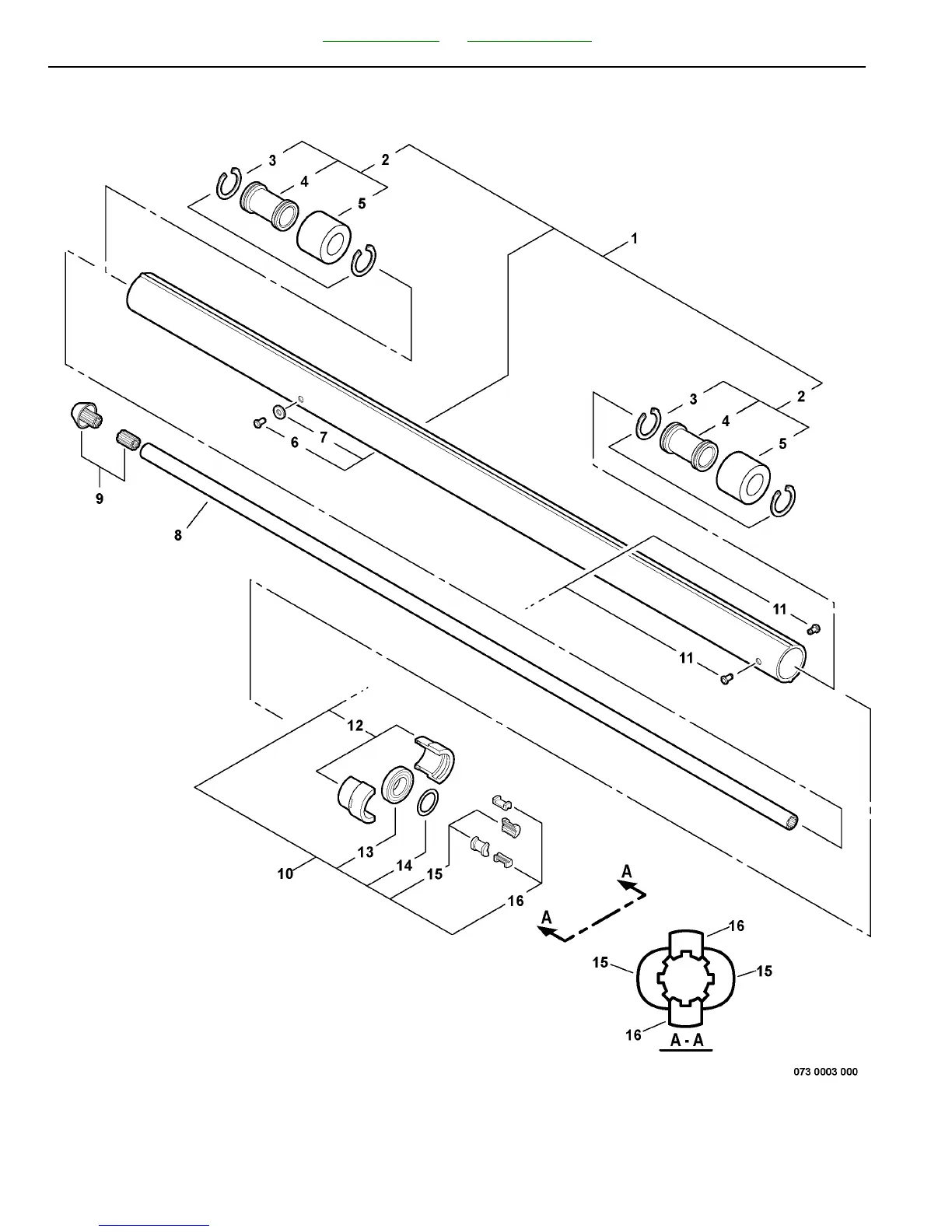 3
2
4
5
1
3
2
4
5
7
6
9
8
11
11
12
13
14
15
10
16
A
A
16
15
15
16
A - A
073 0003 000