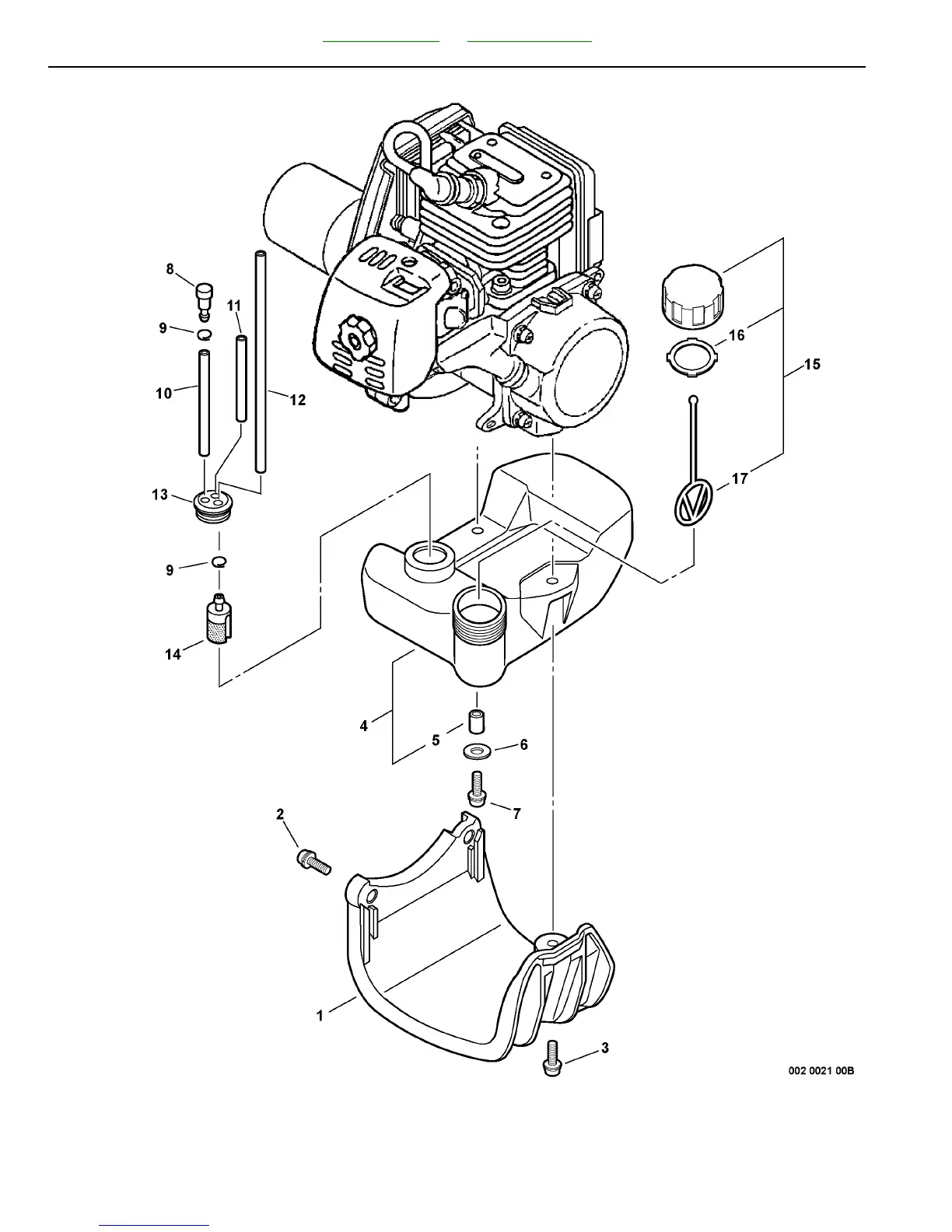 8
11
9
10
12
13
9
14
16
15
17
4
5
6
7
2
1
3
002 0021 00B