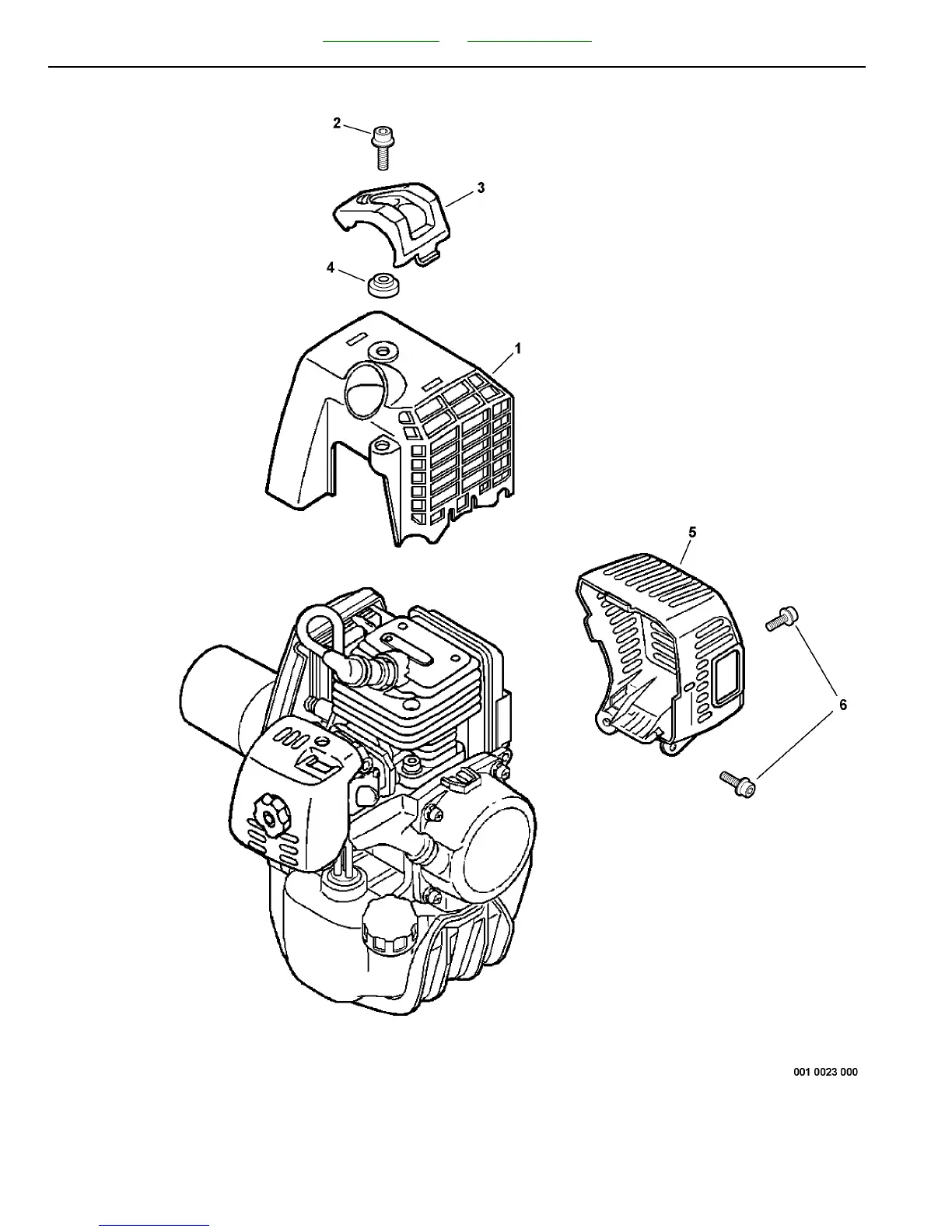 2

3

4

1

5

6

001 0023 000