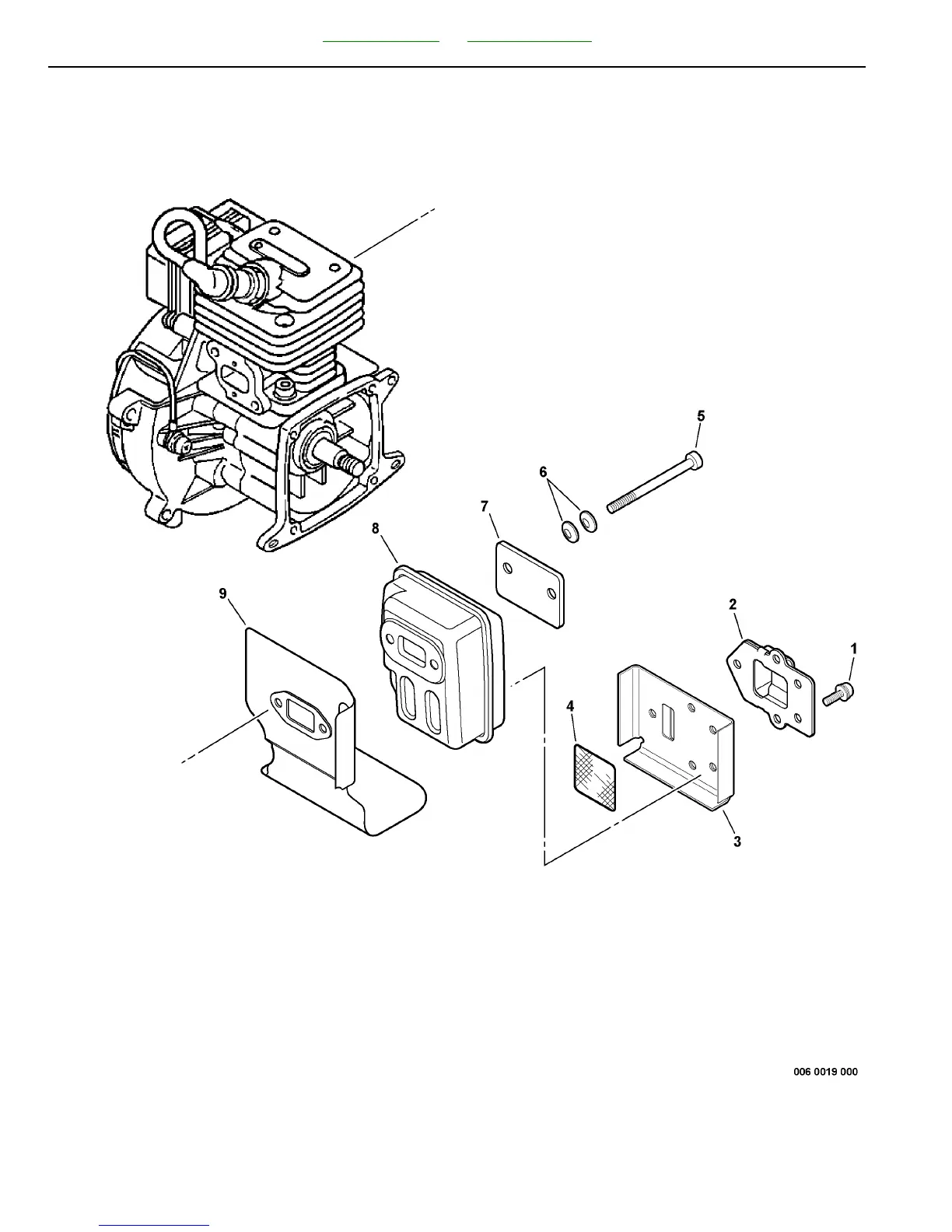 5

6

7

8

9

2

1

4

3

006 0019 000