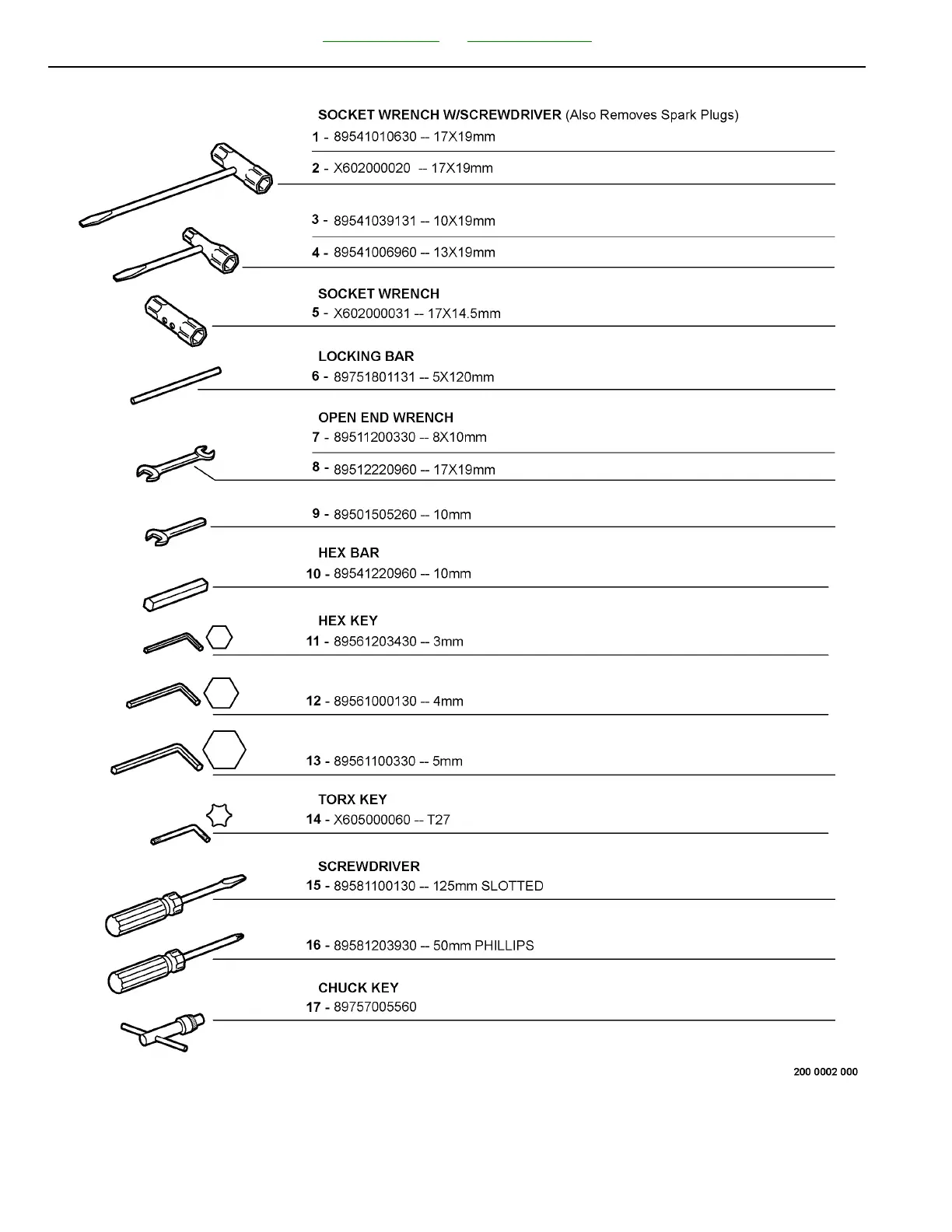 SOCKET WRENCH W/SCREWDRIVER (Also Removes Spark Plugs)
1 - 89541010630 -- 17X19mm

2 - X602000020 -- 17X19mm

3 - 89541039131 -- 10X19mm

4 - 89541006960 -- 13X19mm

SOCKET WRENCH
5 - X602000031 -- 17X14.5mm

LOCKING BAR
6 - 89751801131 -- 5X120mm

OPEN END WRENCH
7 - 89511200330 -- 8X10mm

8 - 89512220960 -- 17X19mm

9 - 89501505260 -- 10mm

HEX BAR
10 - 89541220960 -- 10mm

HEX KEY
11 - 89561203430 -- 3mm

12 - 89561000130 -- 4mm

13 - 89561100330 -- 5mm

TORX KEY
14 - X605000060 -- T27

SCREWDRIVER
15 - 89581100130 -- 125mm SLOTTED

16 - 89581203930 -- 50mm PHILLIPS

CHUCK KEY
17 - 89757005560

200 0002 000