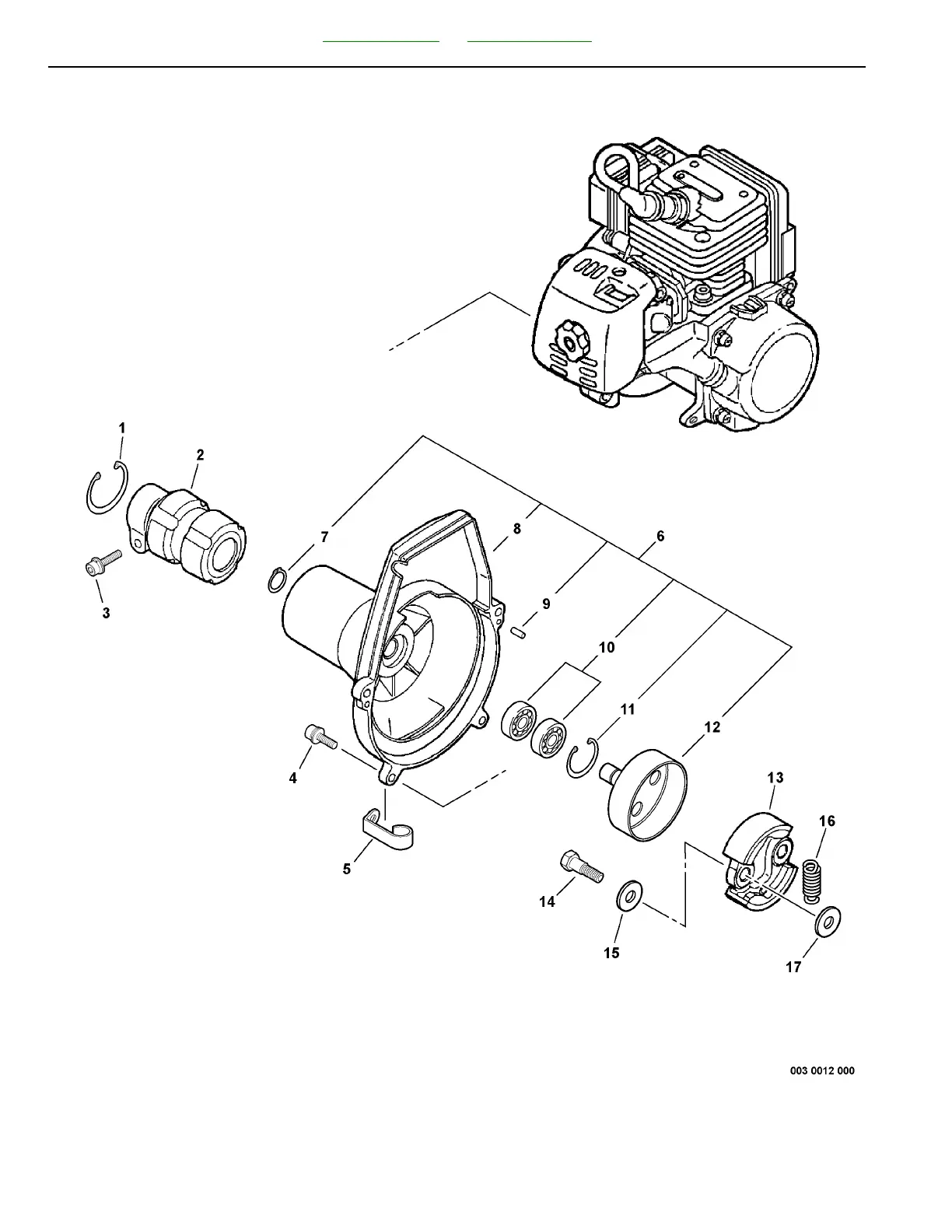 1
2
3
7
8
6
9
10
11
12
4
5
13
16
14
15
17
003 0012 000