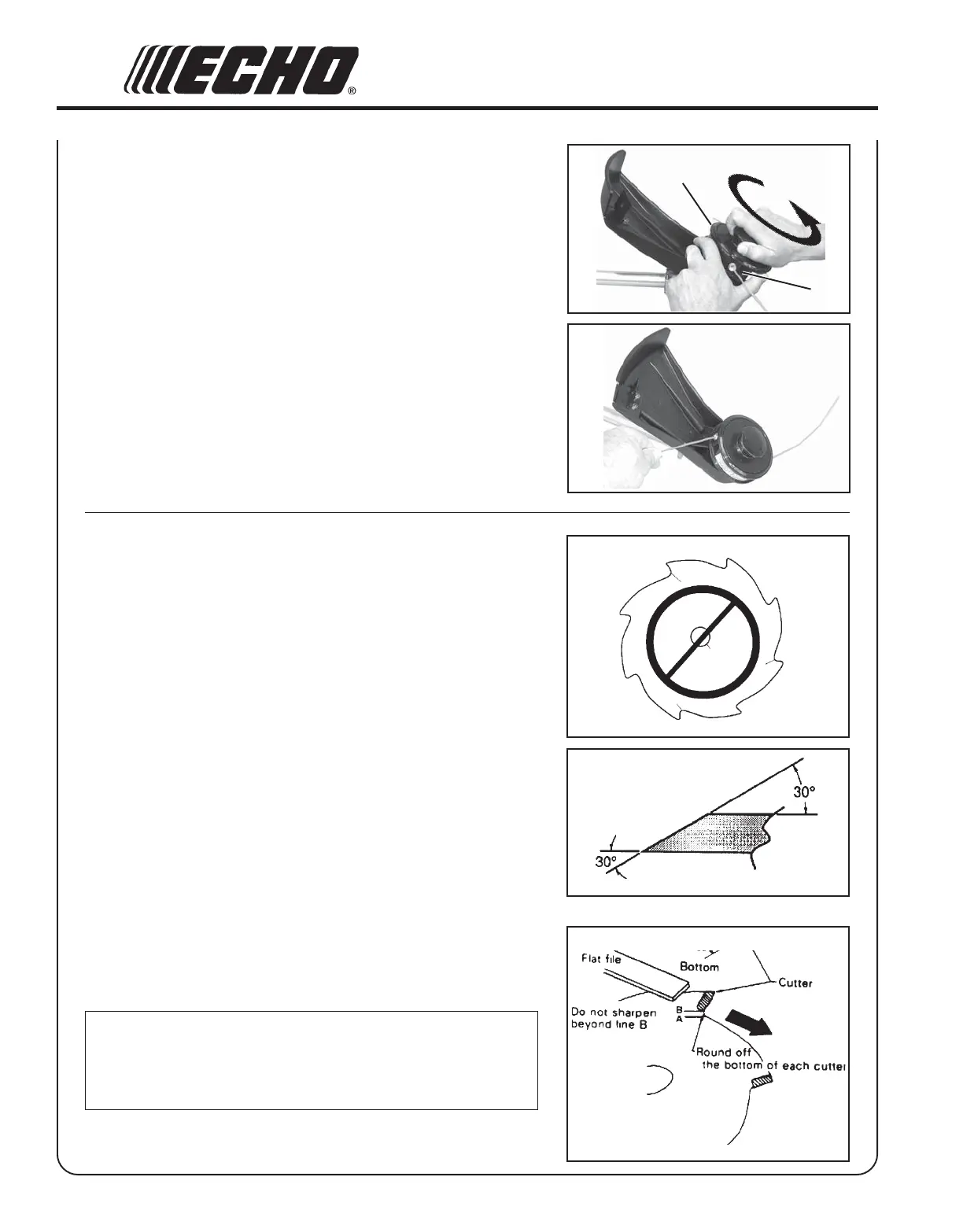 ECHO®

30°

30°

Flat file

Bottom

Cutter

Do not sharpen beyond line B

B

A

Round off the bottom of each cutter