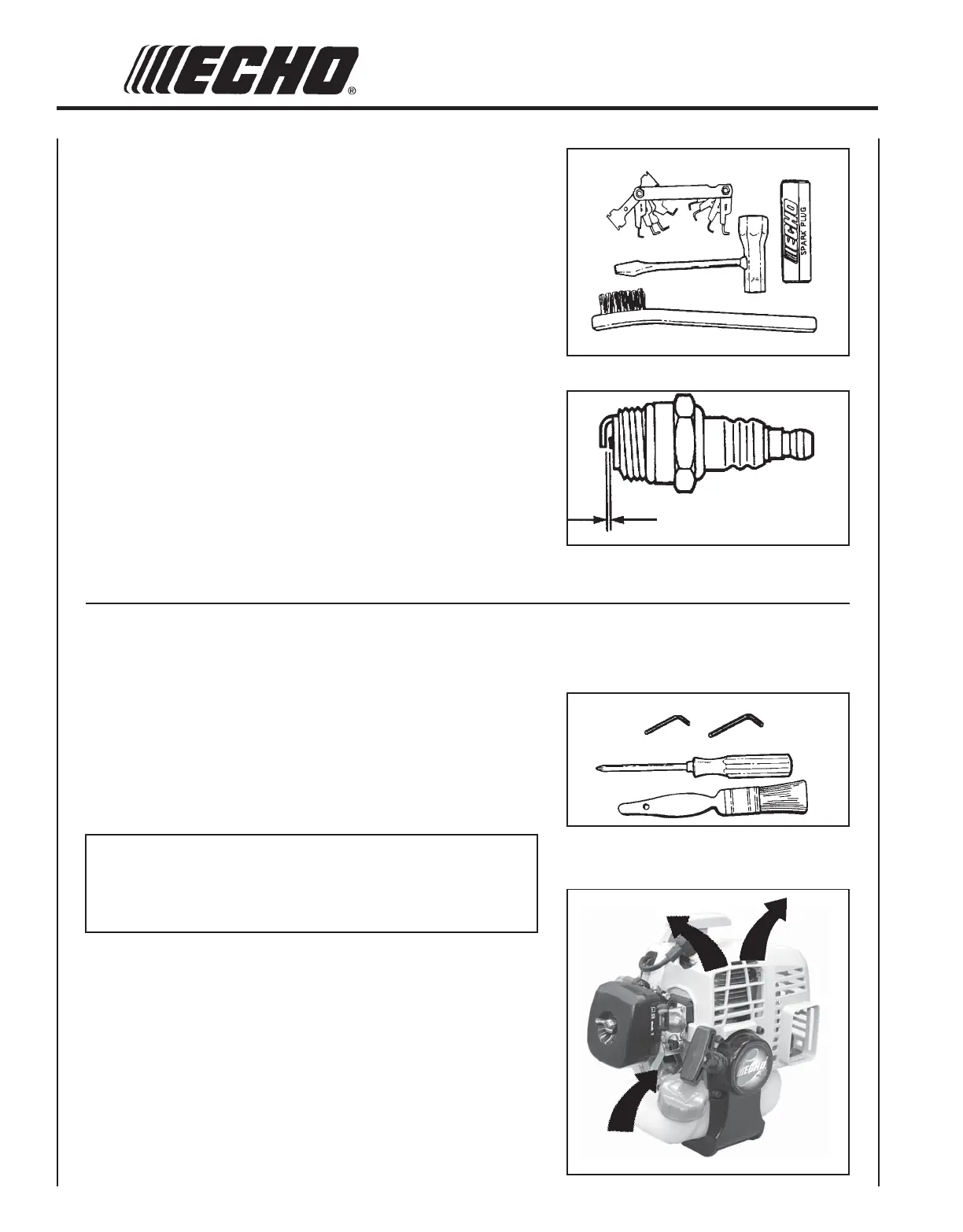 ECHO®

ECHO

SPARK PLUG

ECHO