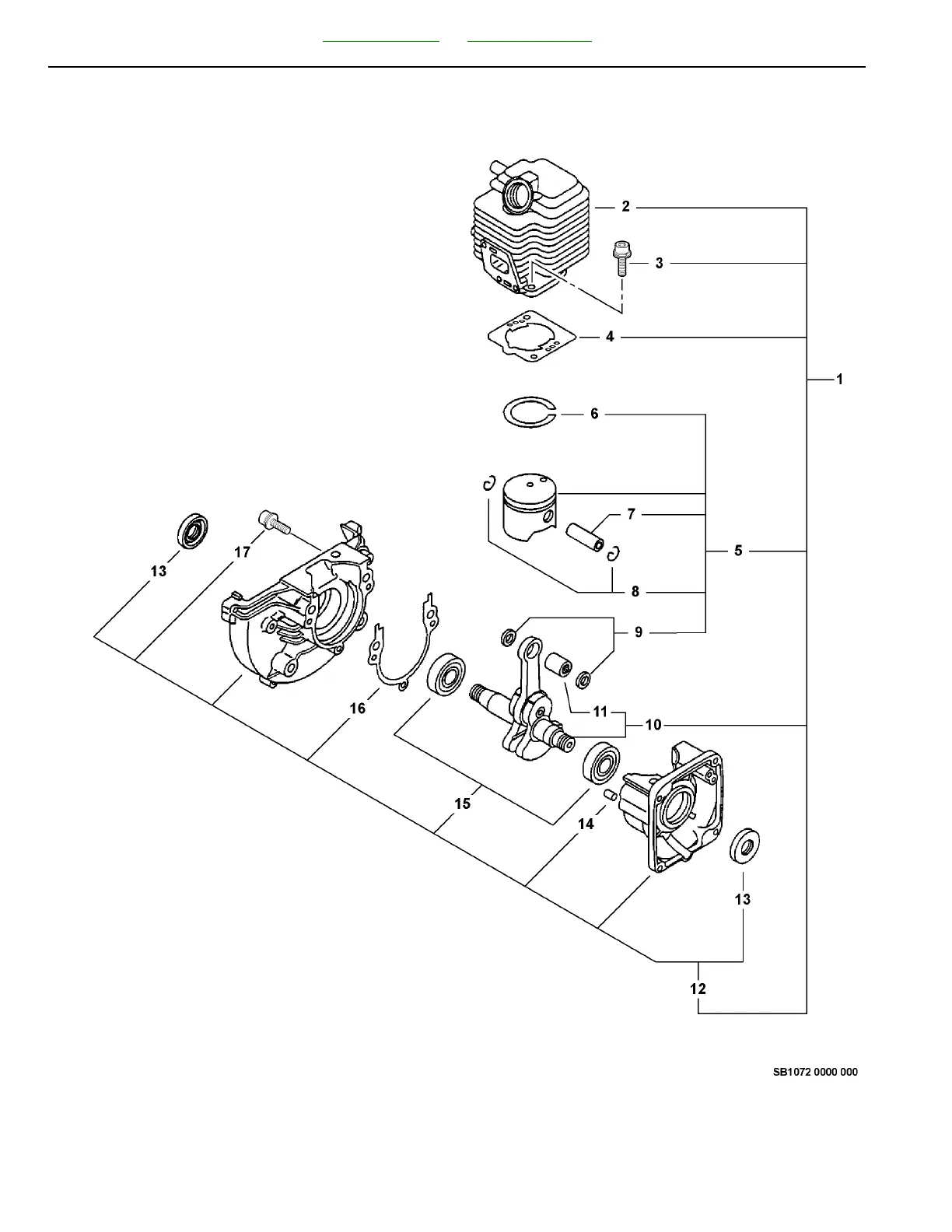 2
3
4
1
6
7
5
8
9
13
17
16
11
10
15
14
13
12
SB1072 0000 000