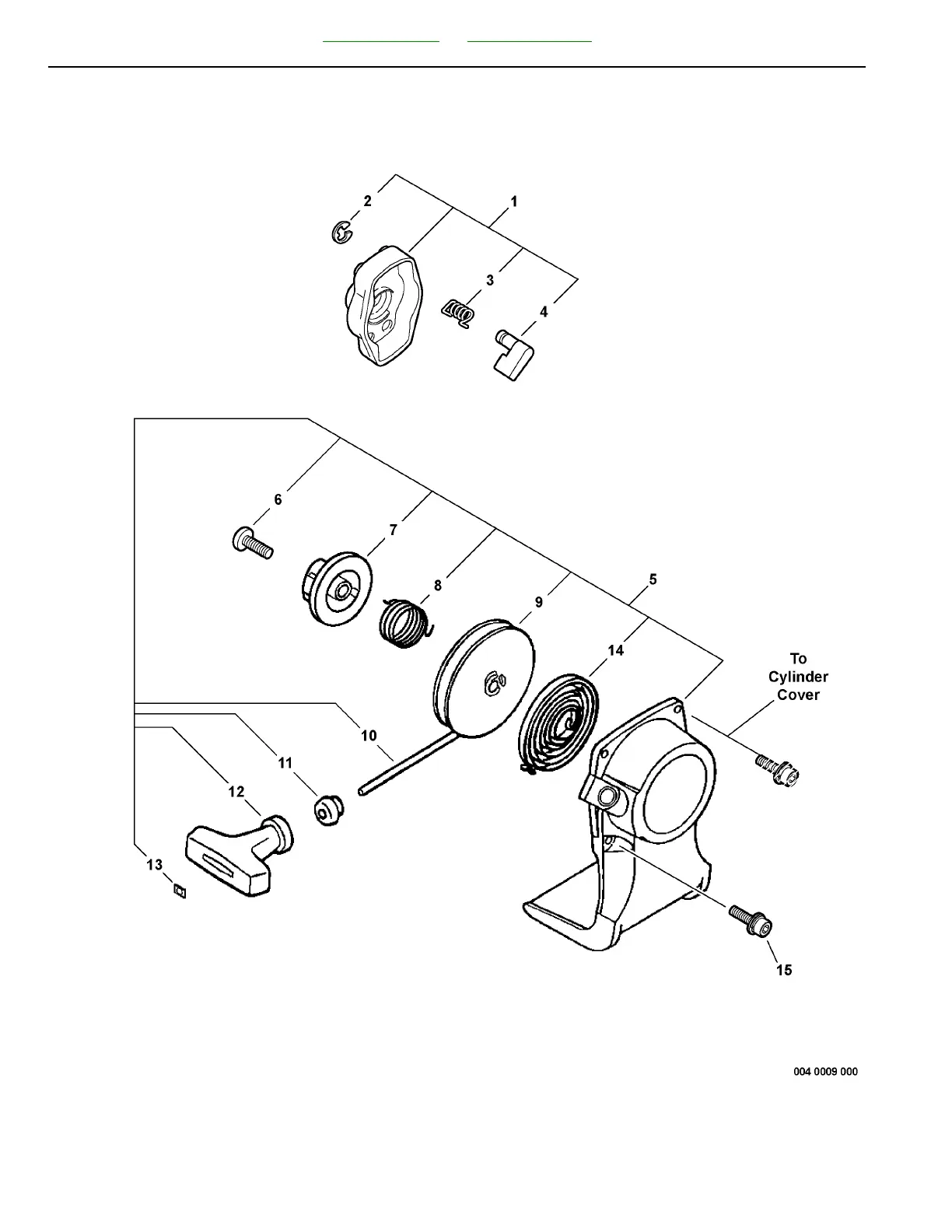 2
1
3
4
6
7
8
9
5
14
To Cylinder Cover
10
11
12
13
15
004 0009 000