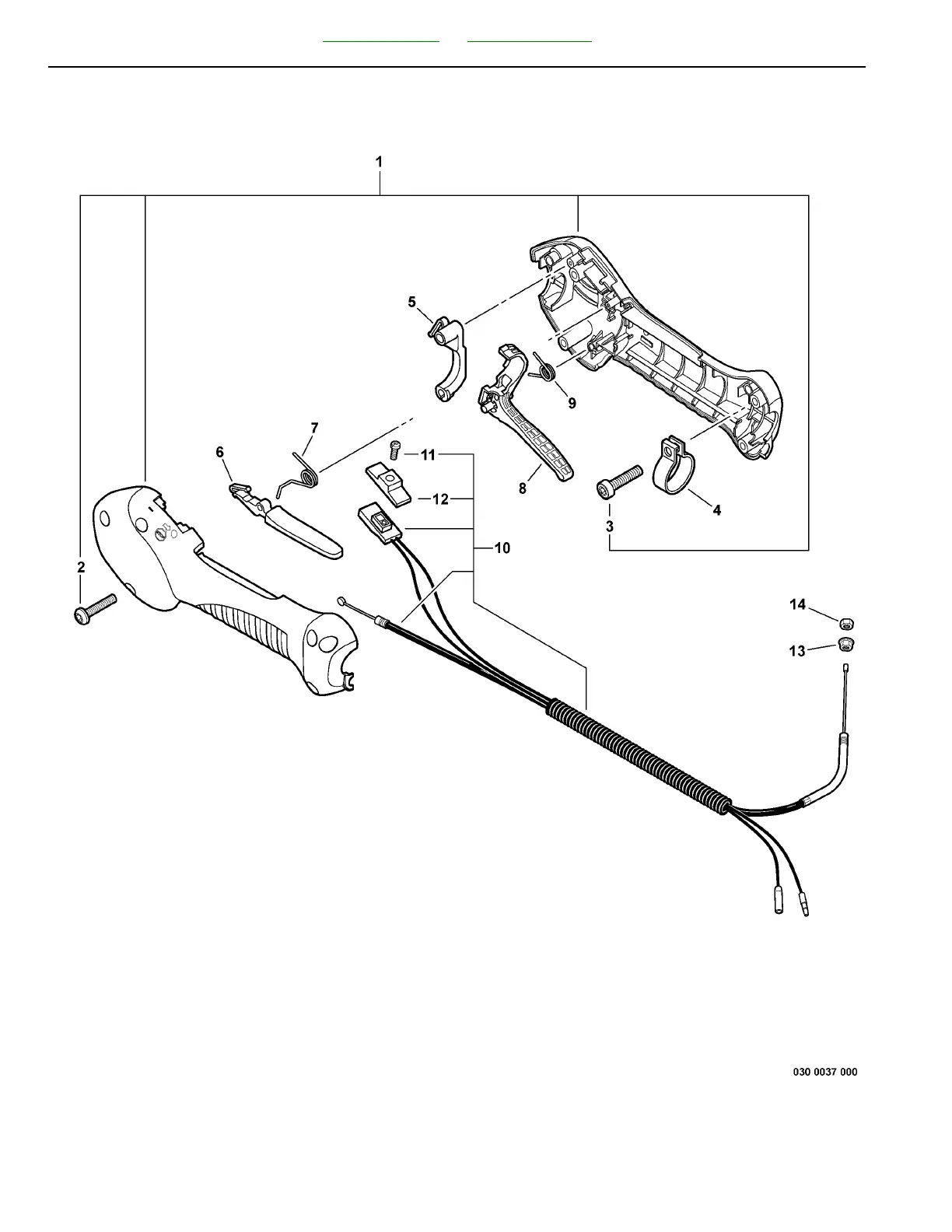 1
5
9
7
6
11
12
8
4
3
10
2
14
13
030 0037 000