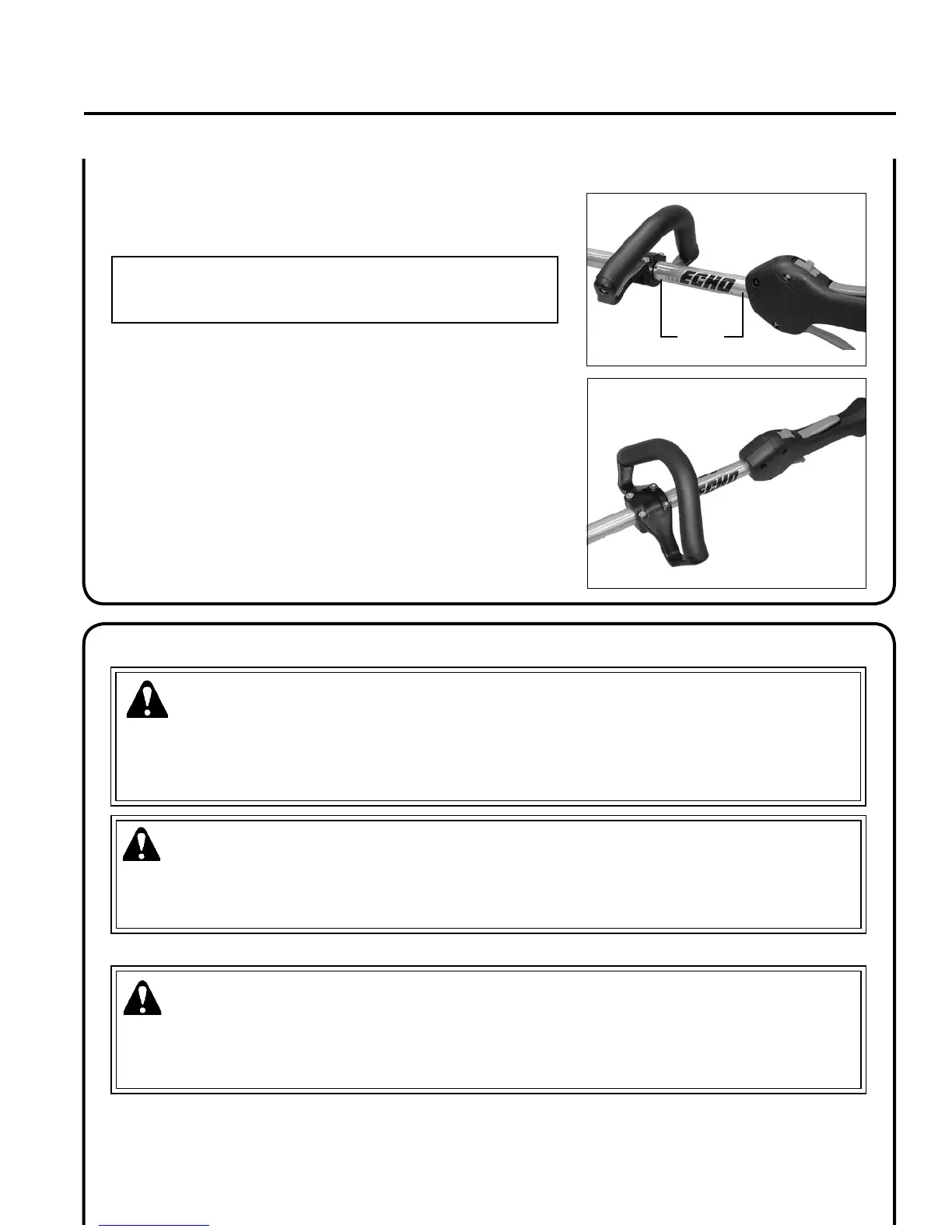 ECHO

ECHO