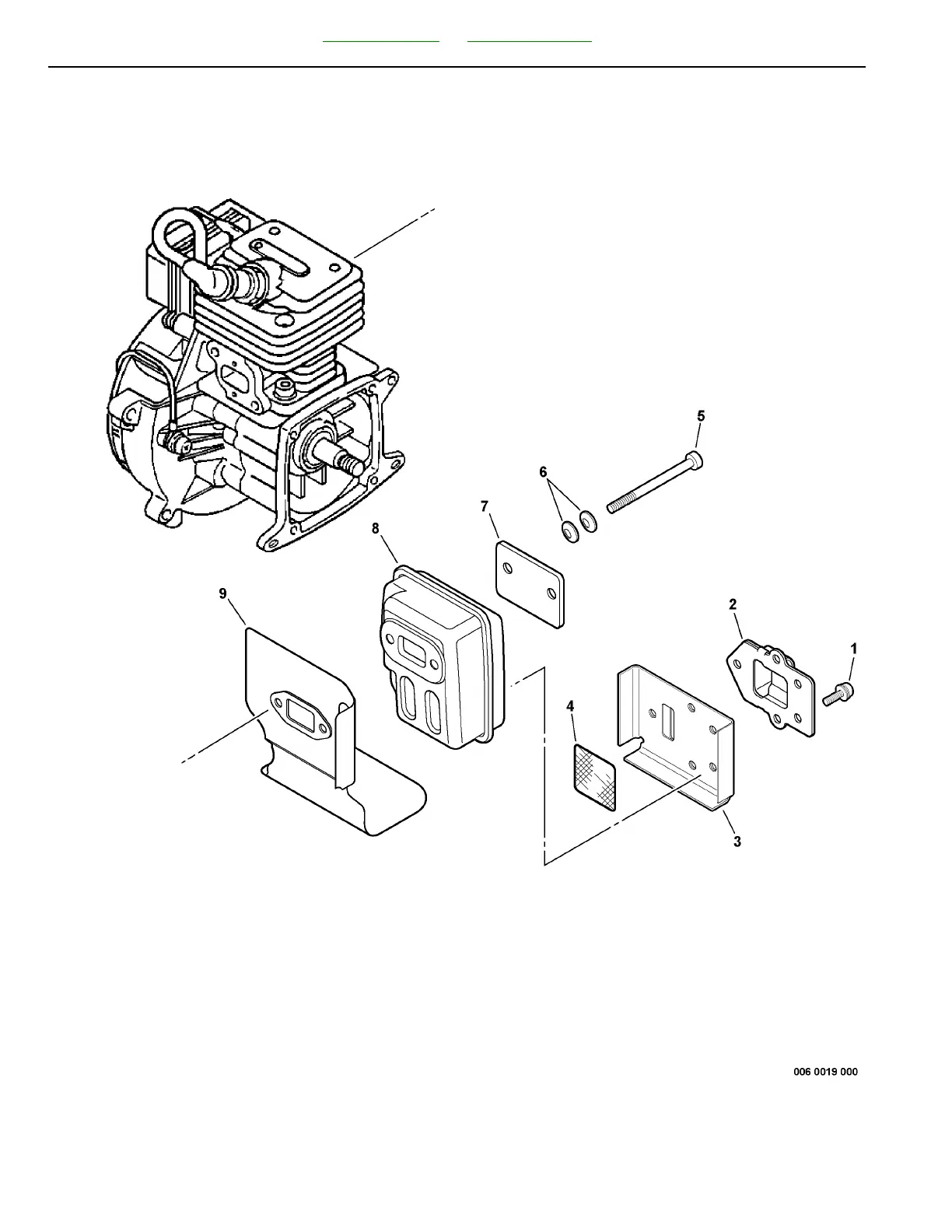 5

6

7

8

9

2

1

4

3

006 0019 000