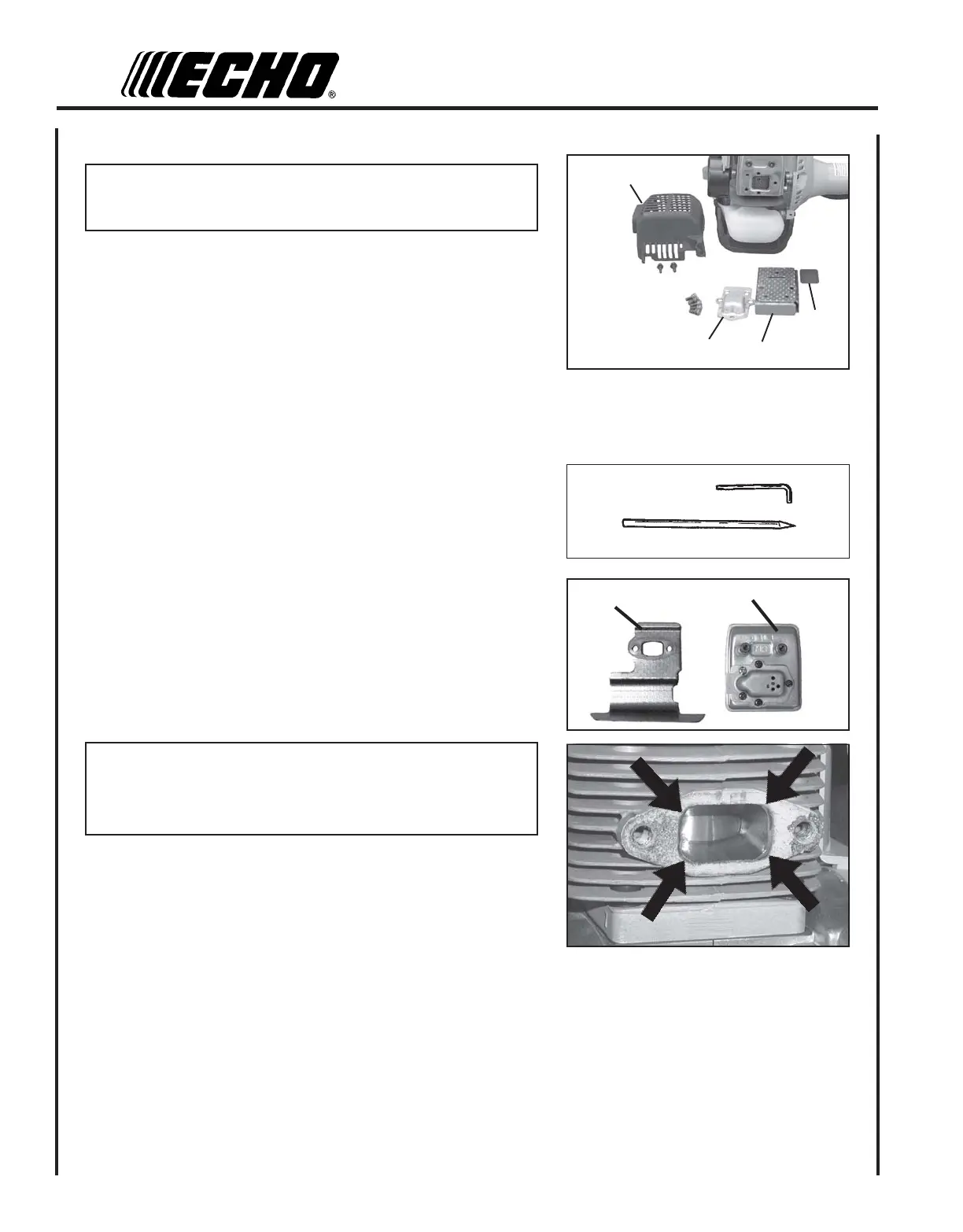 ECHO®