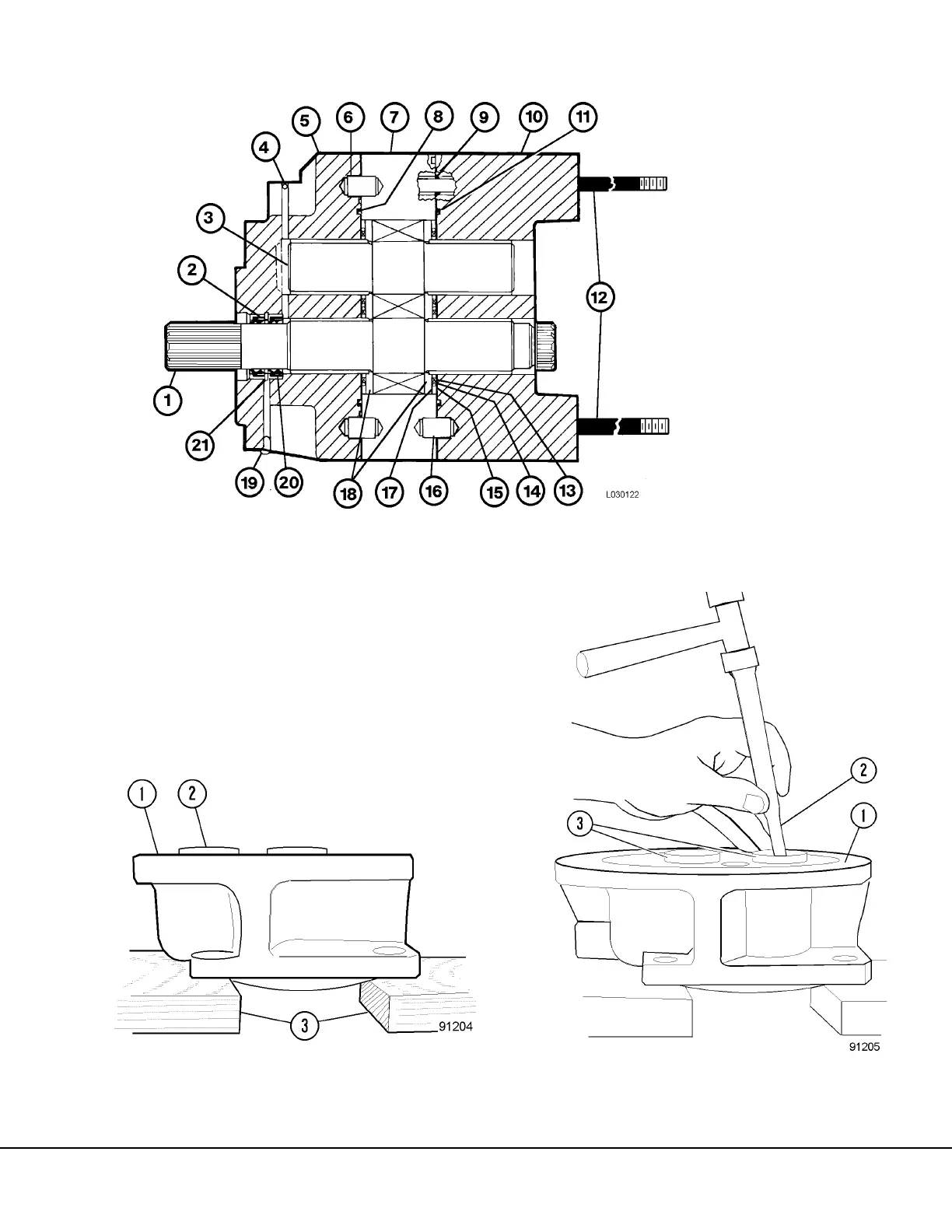 5 6 7 8 9 10 11

4

3

2

12

1

21

19 20 18 17 16 15 14 13

L030122

1 2

3

91204

2

1

3

91205