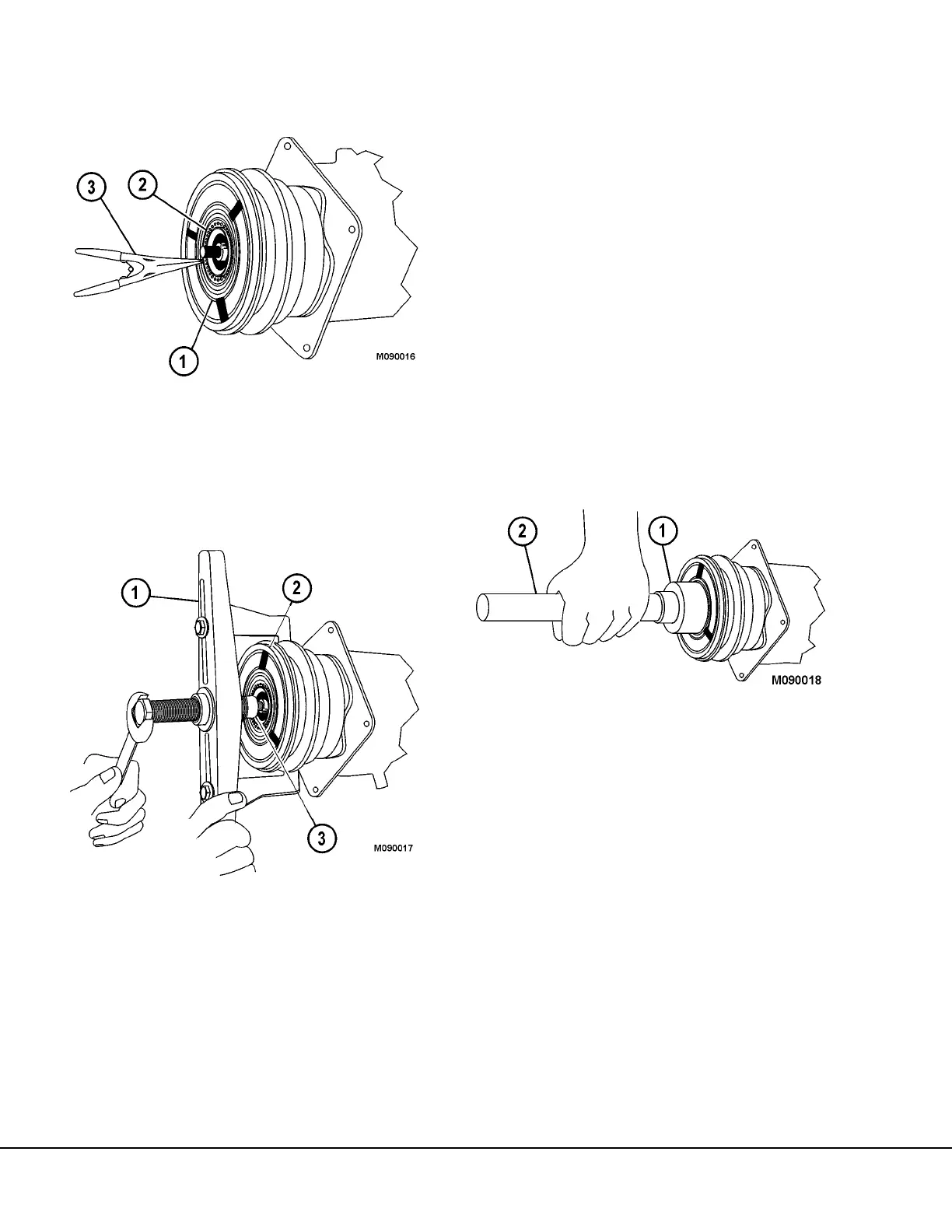 3
2
1
M090016

1
2
3
M090017

2
1
M090018