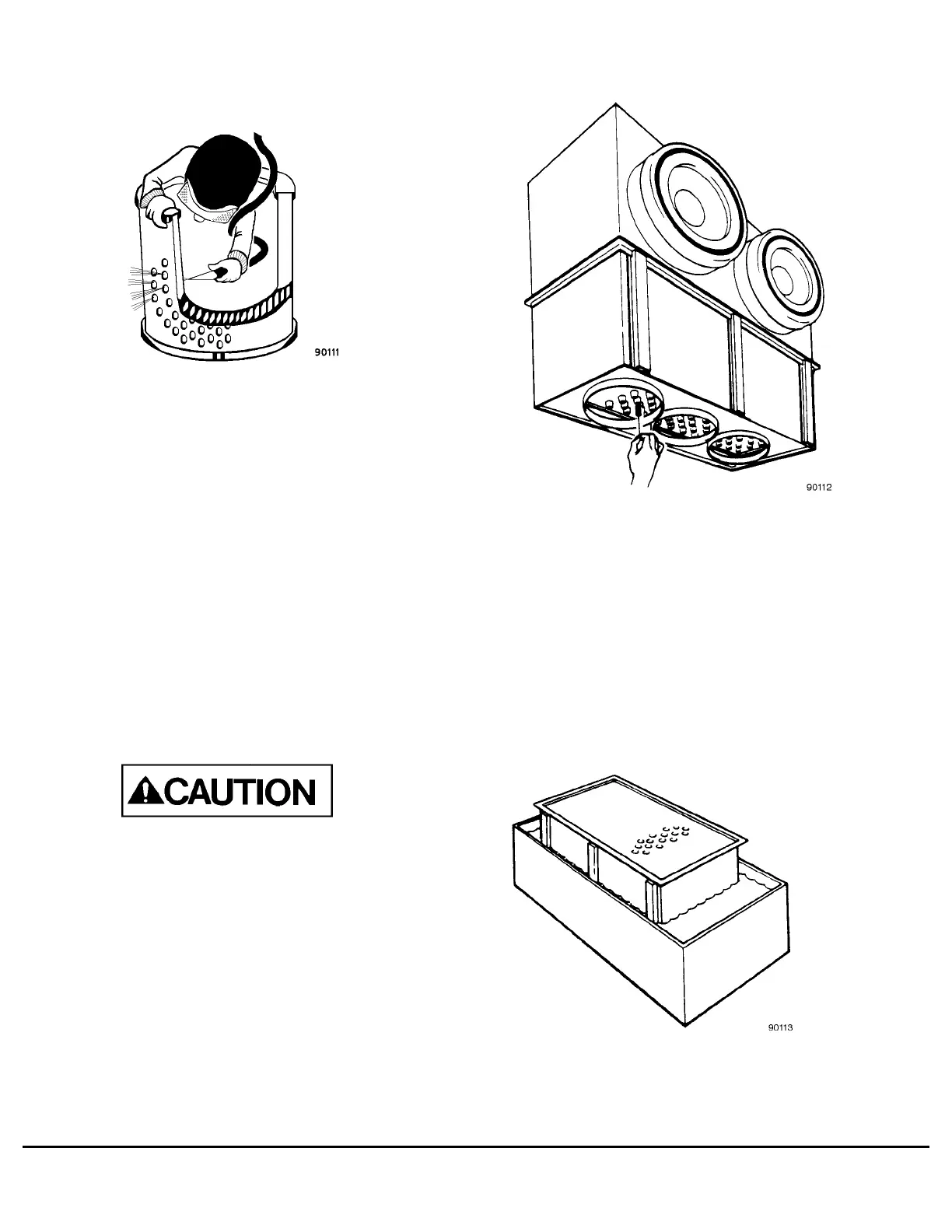 90111

90112

CAUTION

90113