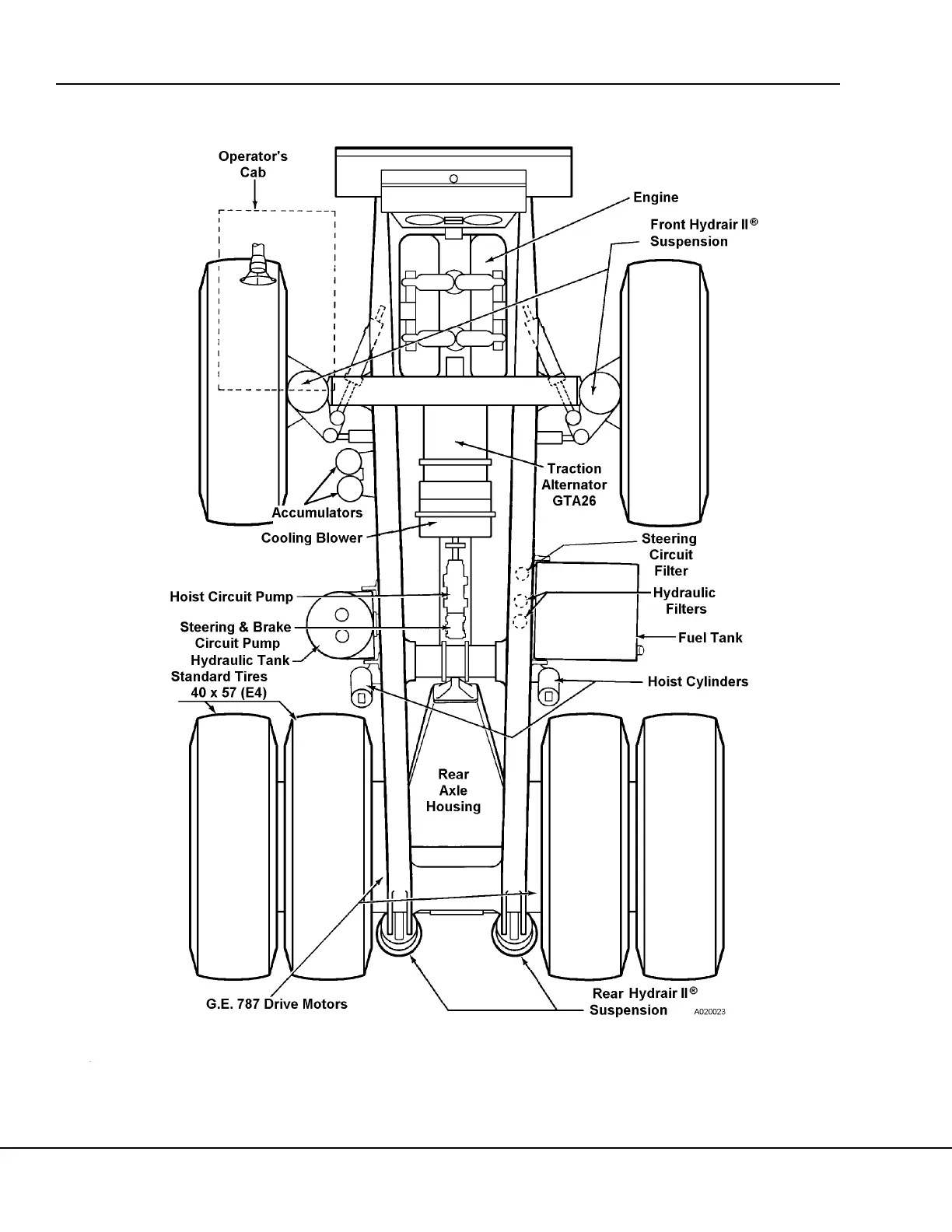 Operator's Cab

Engine

Front Hydrair II® Suspension

Traction Alternator GTA26

Accumulators

Cooling Blower

Steering Circuit Filter

Hoist Circuit Pump

Hydraulic Filters

Steering & Brake Circuit Pump

Fuel Tank

Hydraulic Tank

Standard Tires 40 x 57 (E4)

Hoist Cylinders

Rear Axle Housing

G.E. 787 Drive Motors

Rear Hydrair II® Suspension

A020023