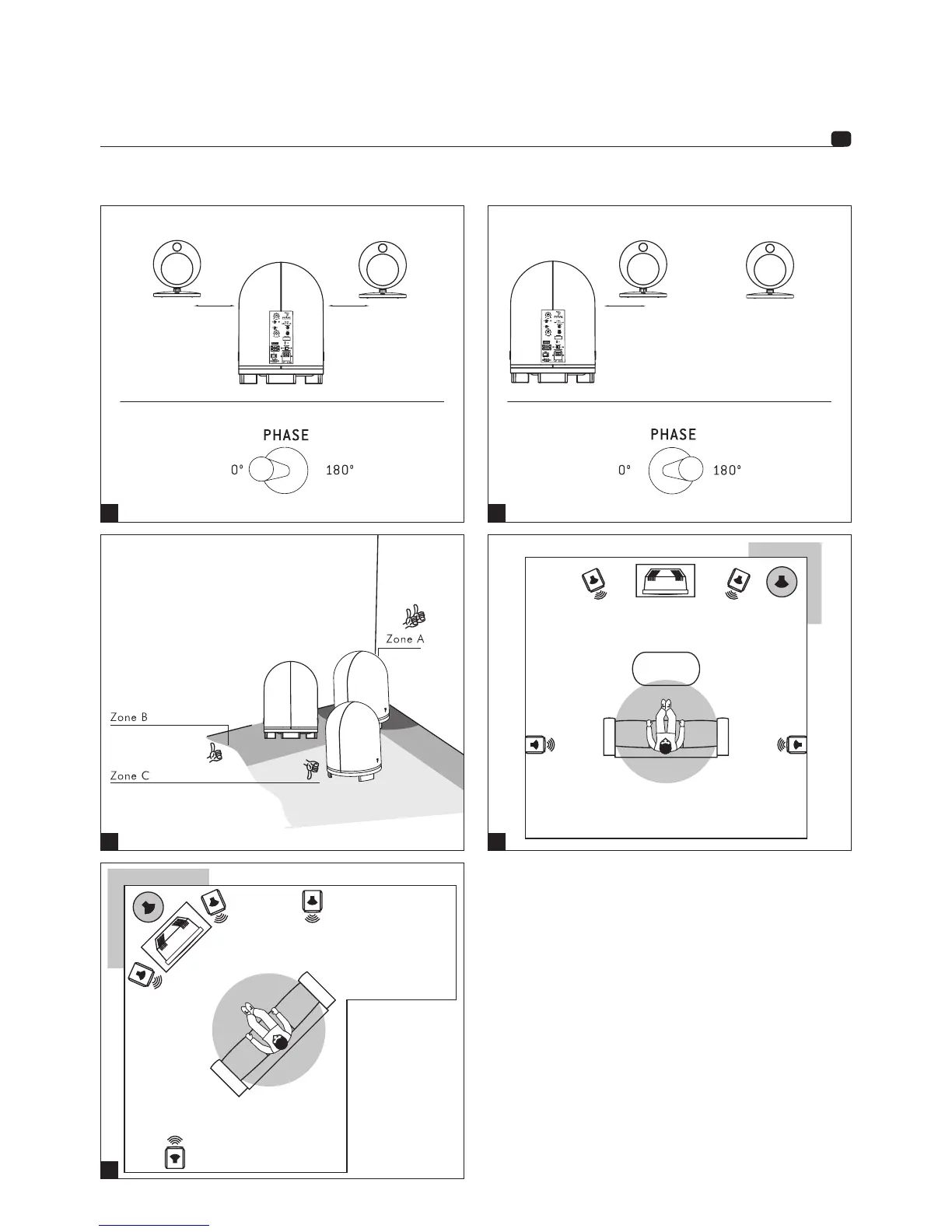 PHASE

0°

180°

PHASE

0°

180°

Zone A

Zone B

Zone C