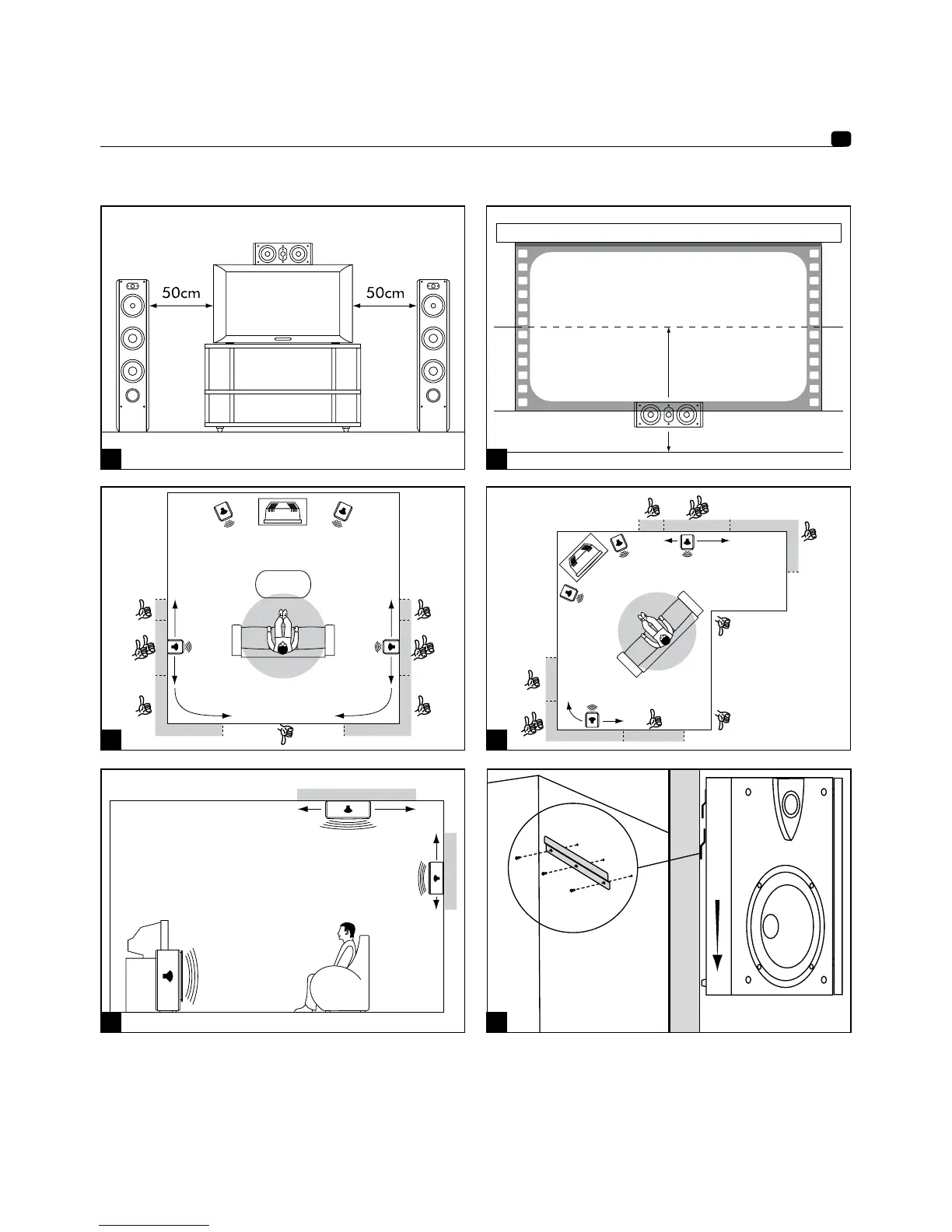 50cm

50cm