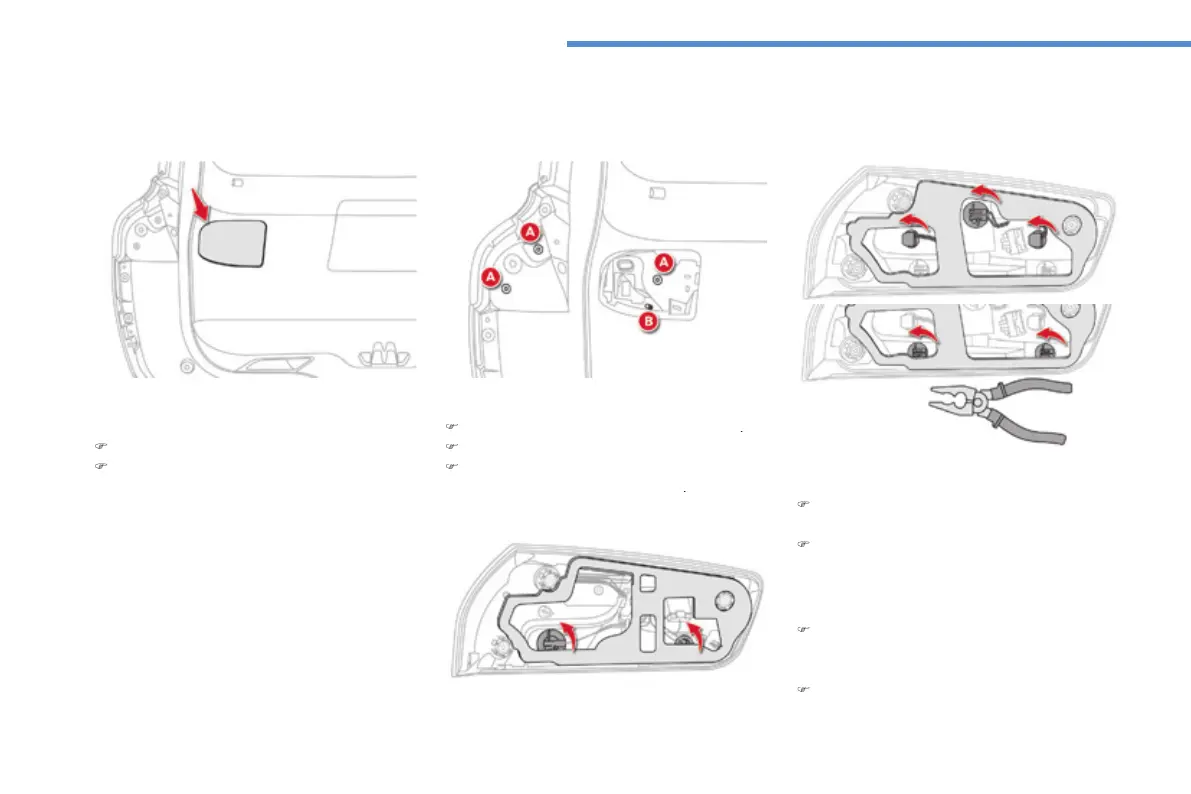 A
A
A
B