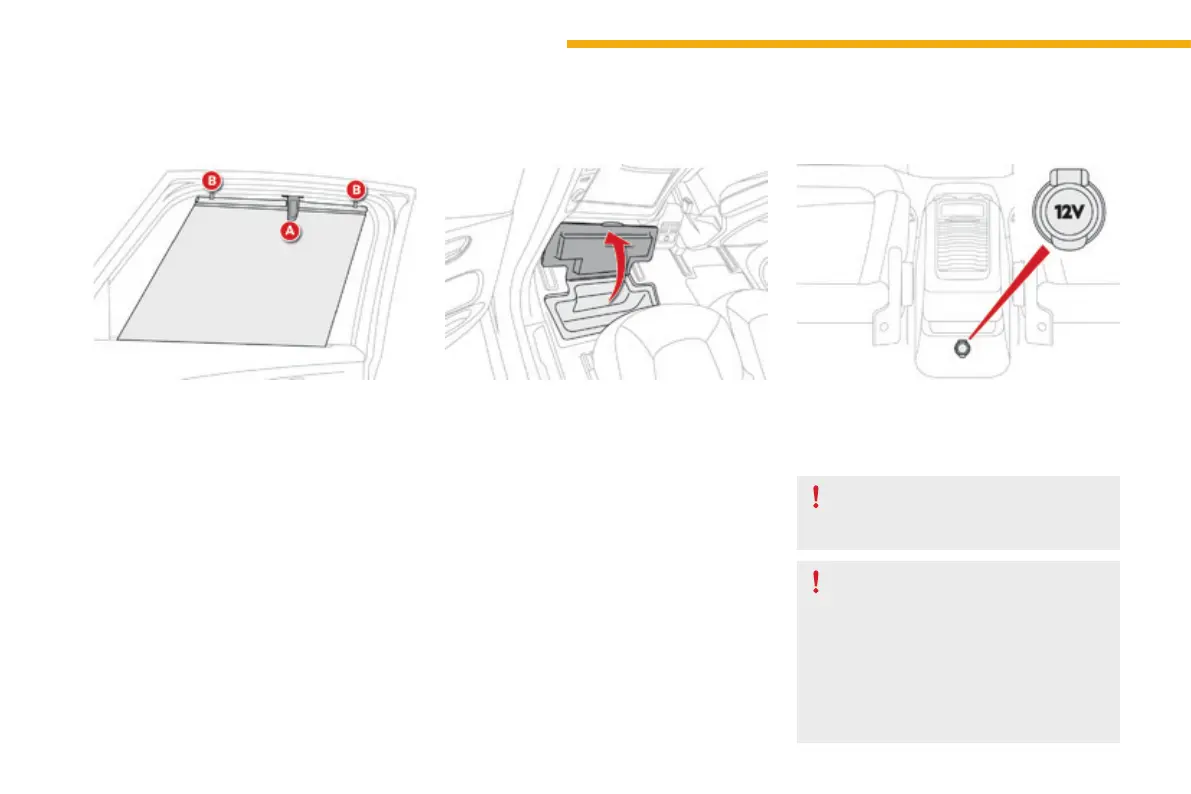 B

B

A

12V

!

!