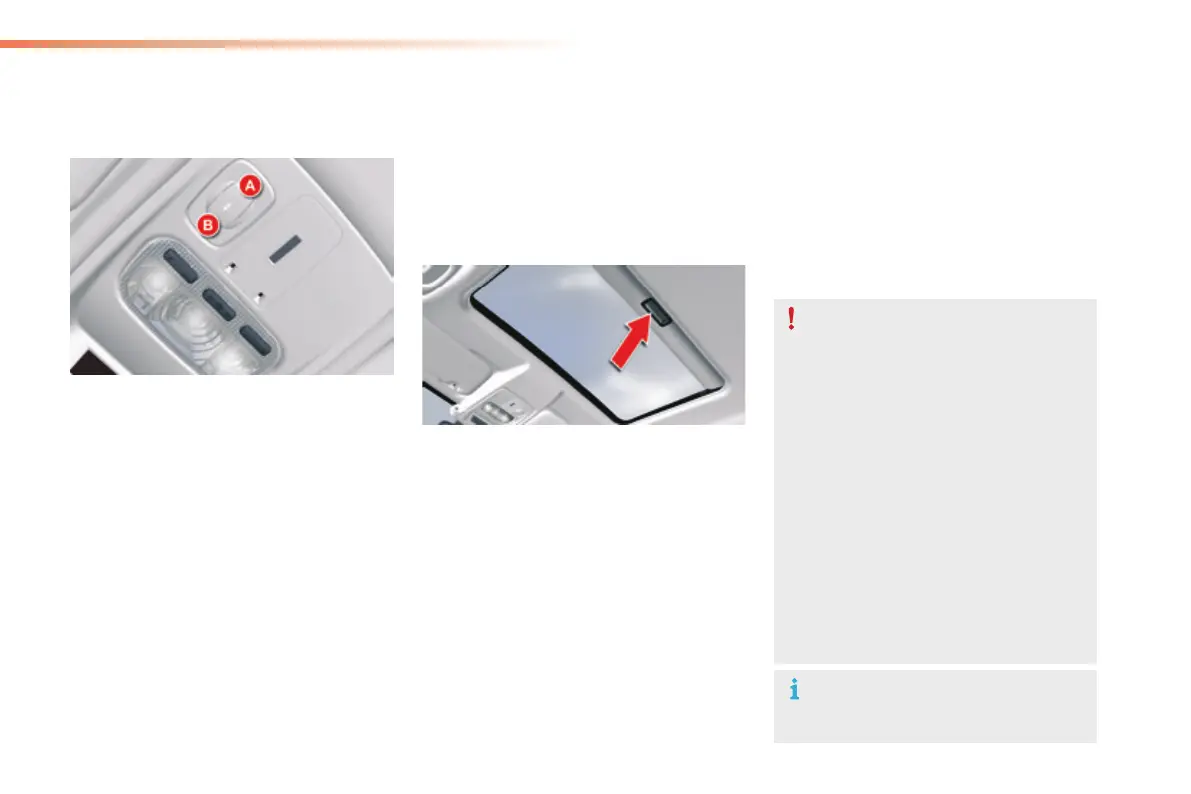 A

B