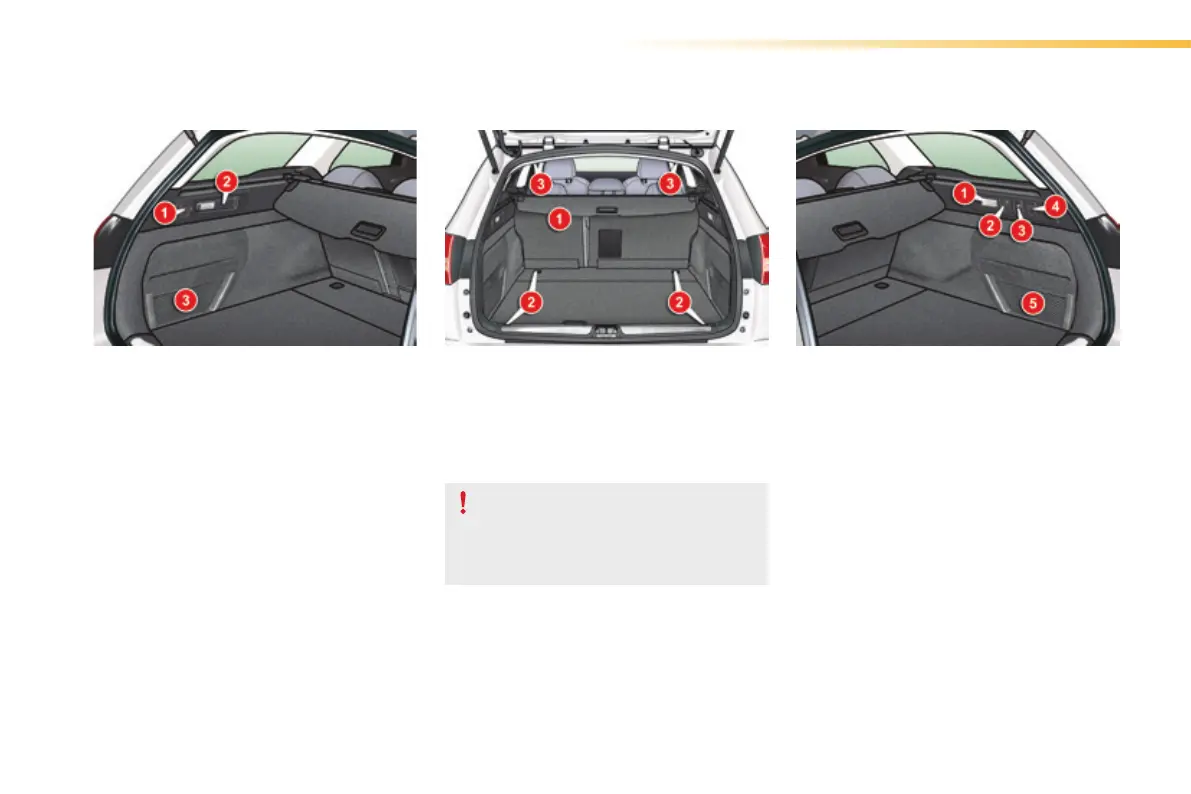 1
2
3

3
3
1
2
2

!

1
2
3
4
5