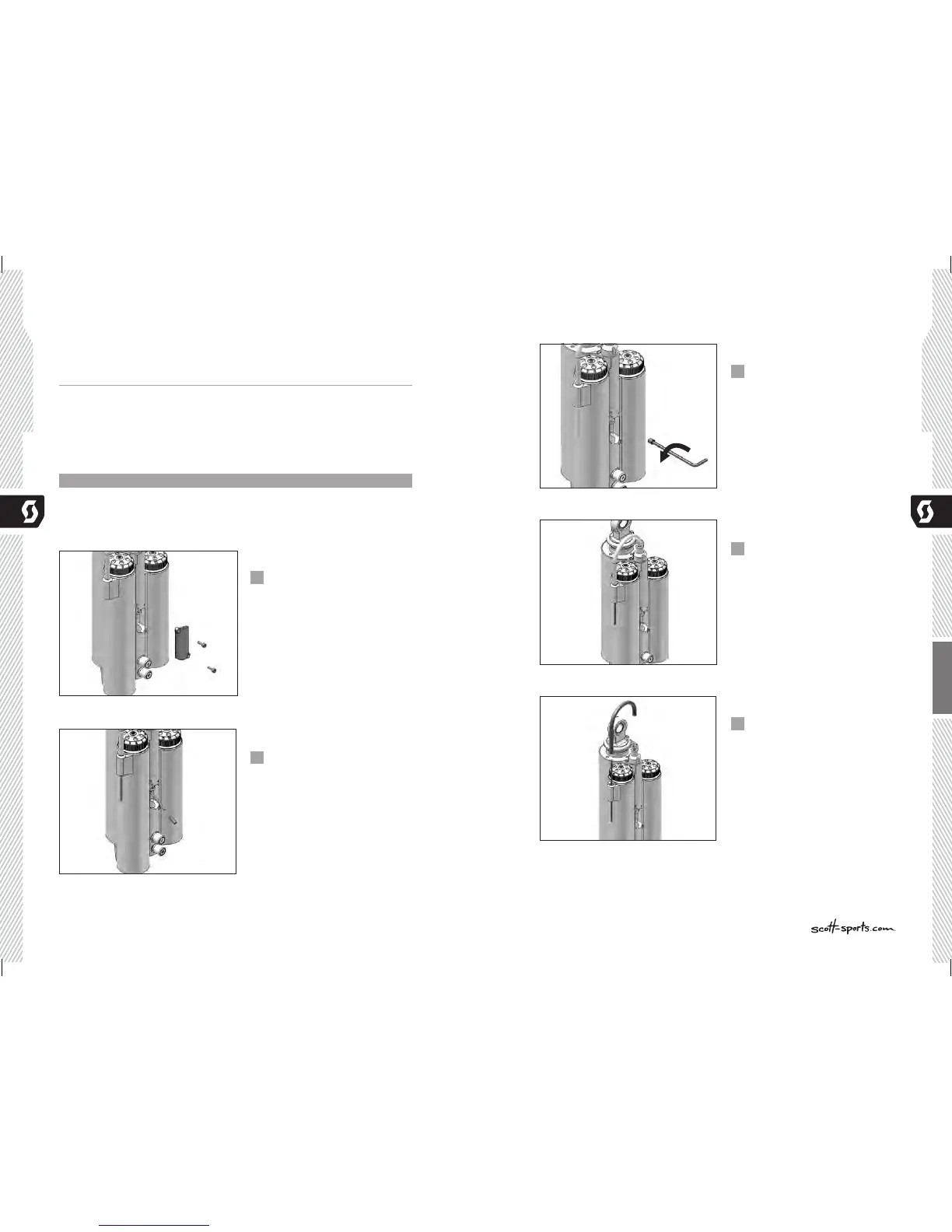 scott-sports.com