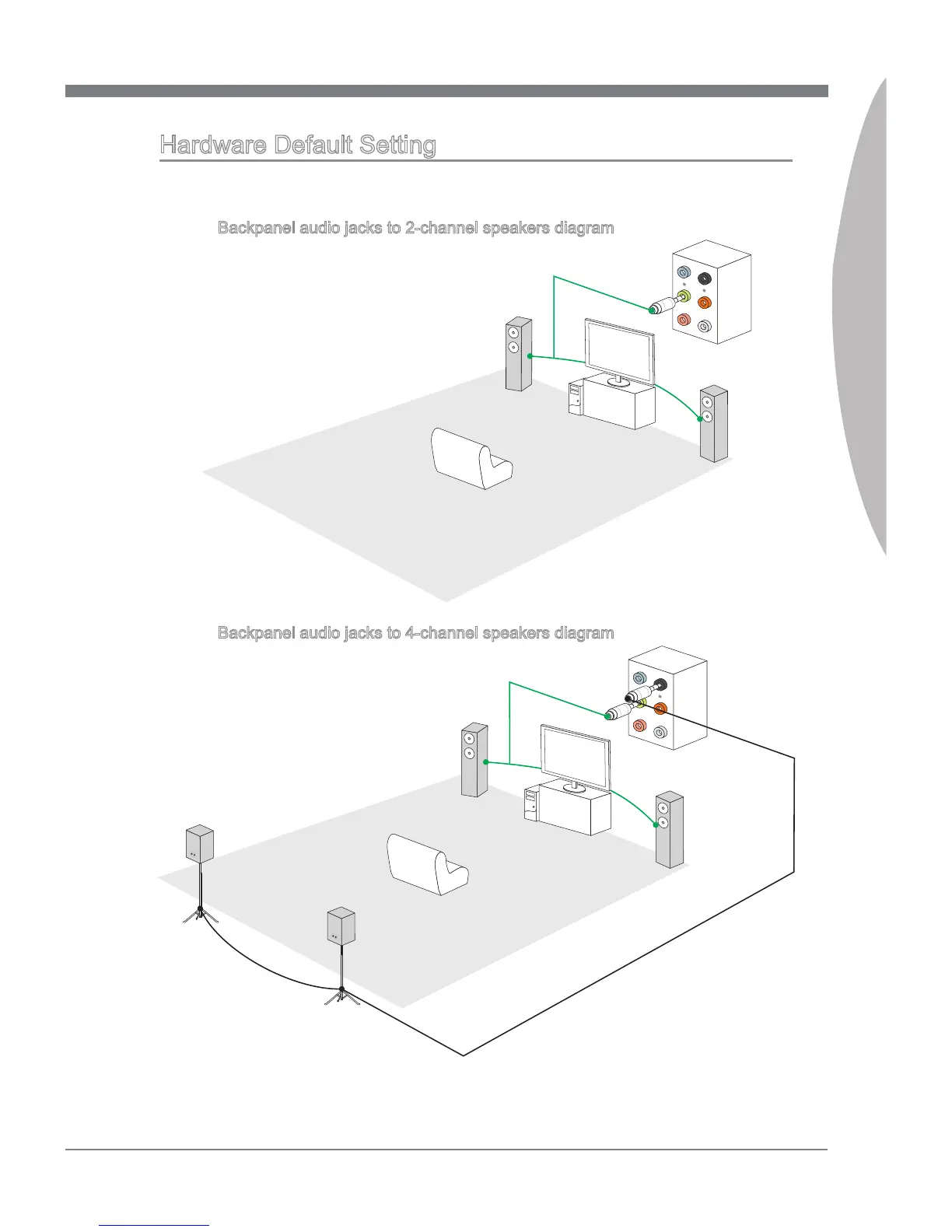 Hardware Default Setting

Backpanel audio jacks to 2-channel speakers diagram

Backpanel audio jacks to 4-channel speakers diagram