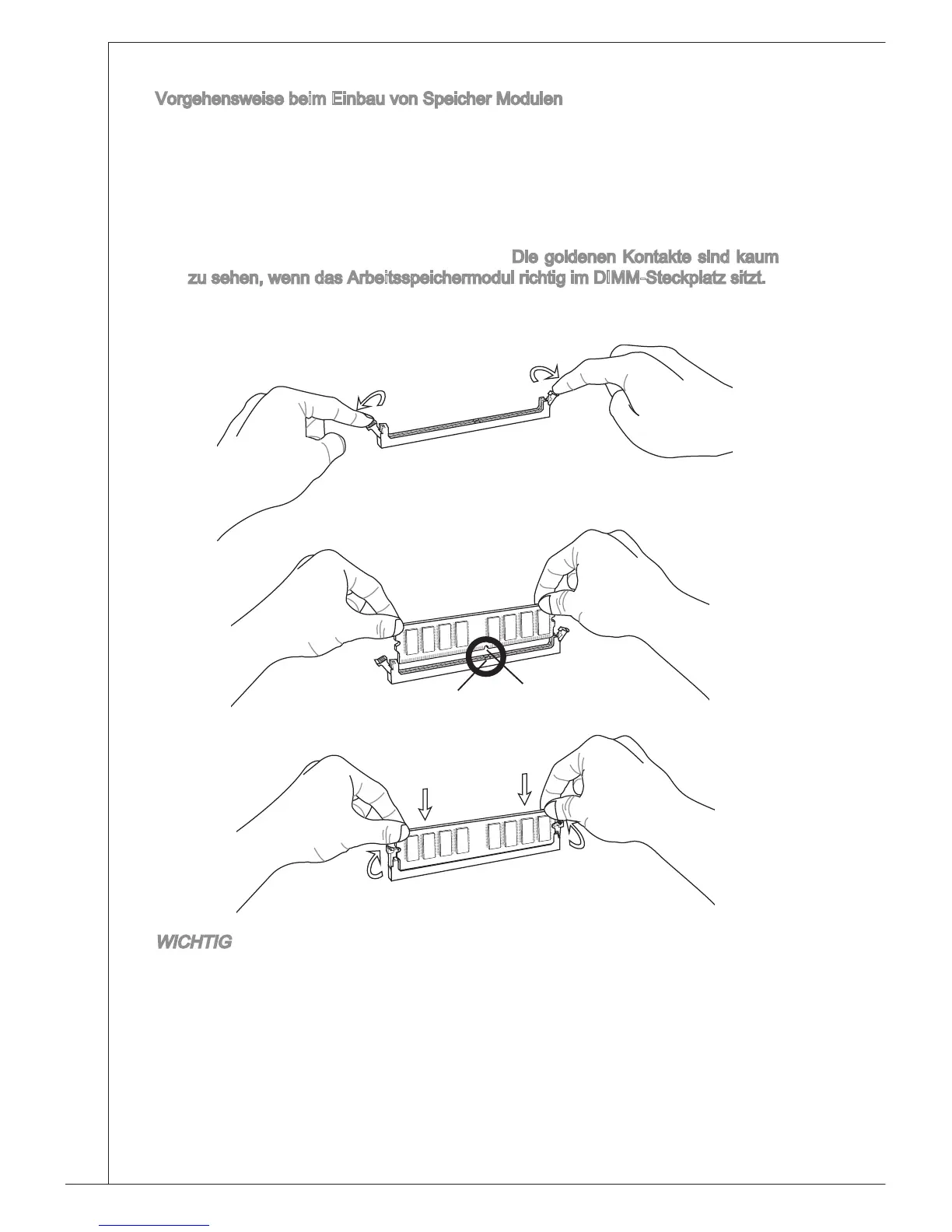 Vorgehensweise beim Einbau von Speicher Modulen

Die goldenen Kontakte sind kaum zu sehen, wenn das Arbeitsspeichermodul richtig im DIMM-Steckplatz sitzt.

WICHTIG