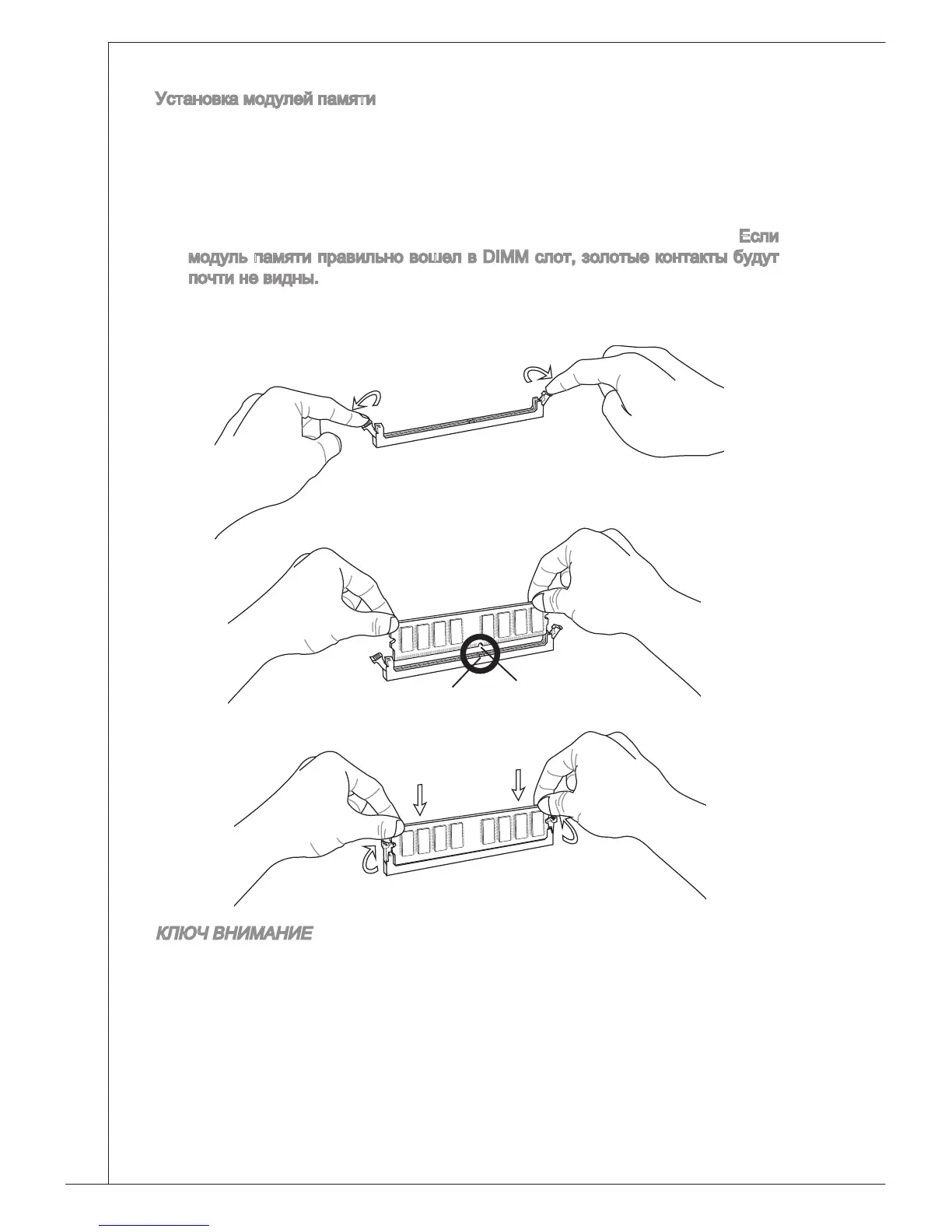 Установка модулей памяти

Если модуль памяти правильно вошел в DIMM слот, золотые контакты будут почти не видны.

КЛЮЧ ВНИМАНИЕ