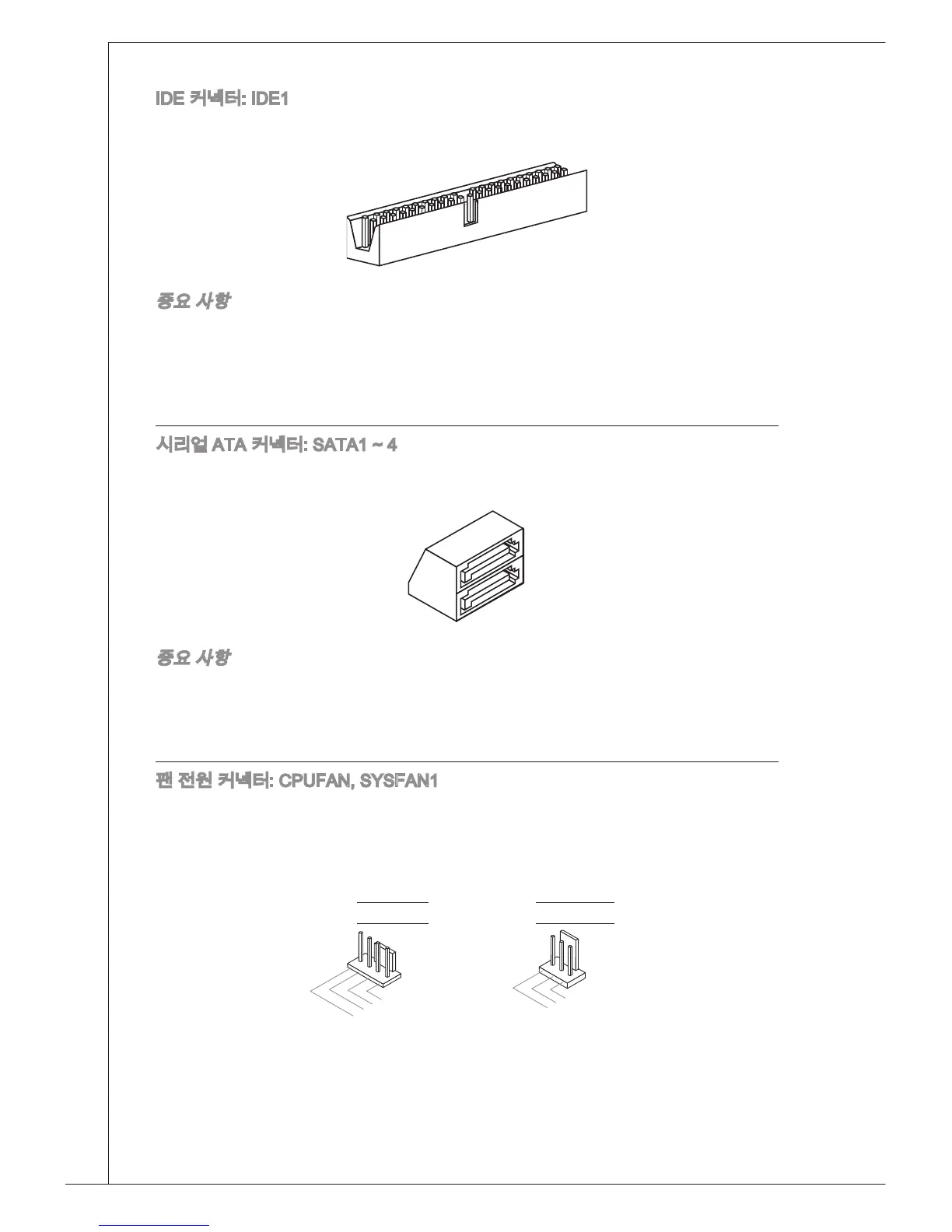 IDE 커넥터: IDE1

중요 사항

시리얼 ATA 커넥터: SATA1 ~ 4

중요 사항

팬 전원 커넥터: CPUFAN, SYSFAN1