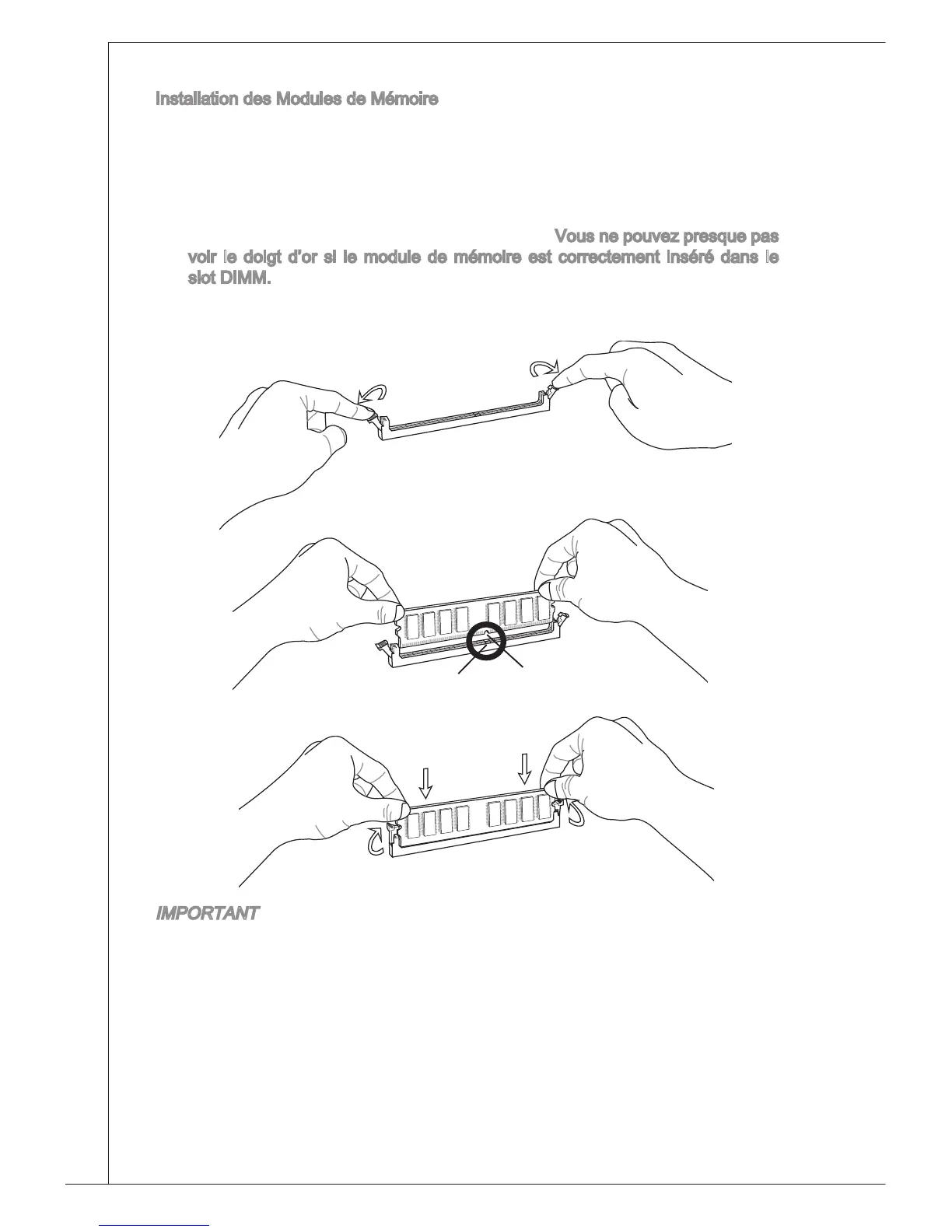 Installation des Modules de Mémoire

Vous ne pouvez presque pas voir le doigt d'or si le module de mémoire est correctement inséré dans le slot DIMM.

IMPORTANT