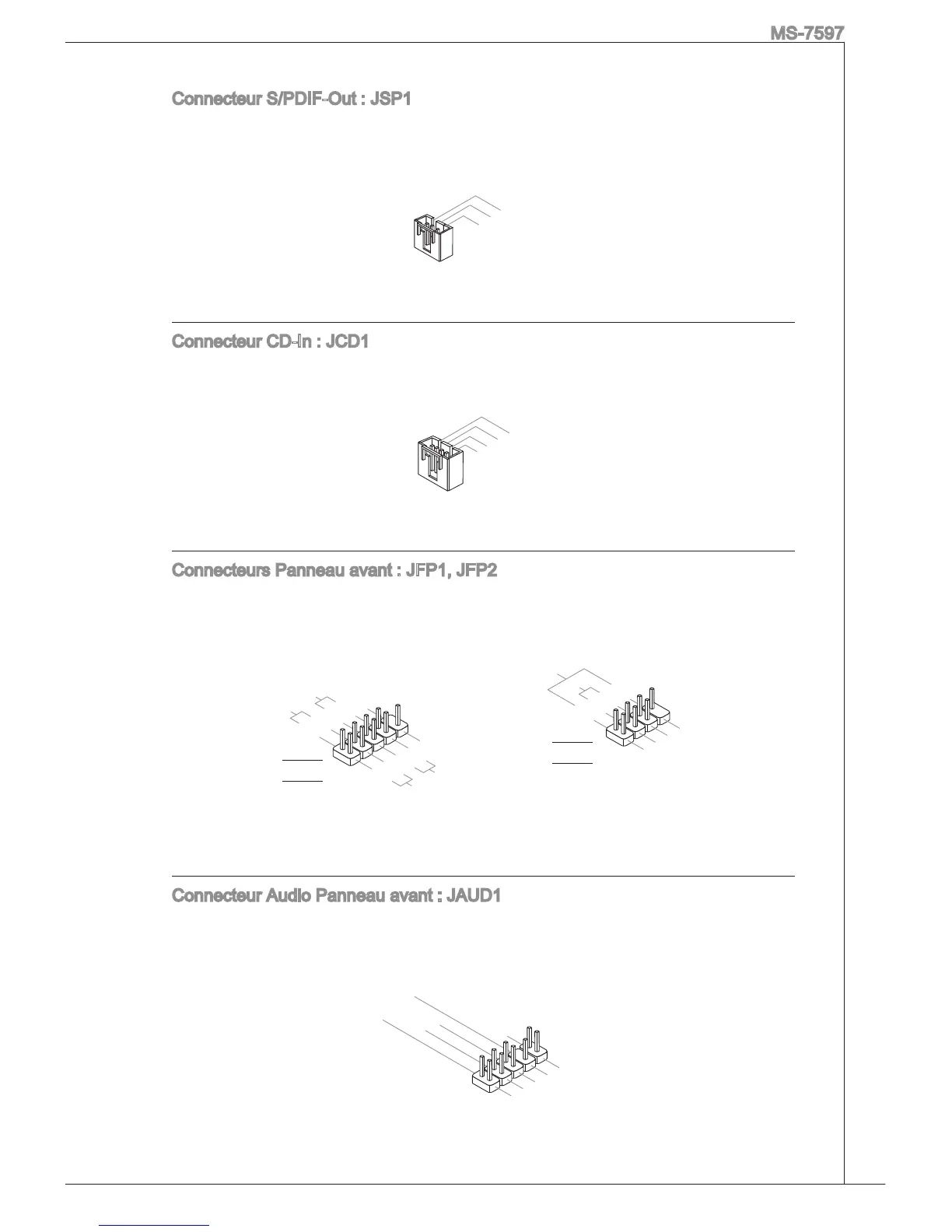 MS-7597

Connecteur S/PDIF-Out : JSP1

Connecteur CD-In : JCD1

Connecteurs Panneau avant : JFP1, JFP2

Connecteur Audio Panneau avant : JAUD1