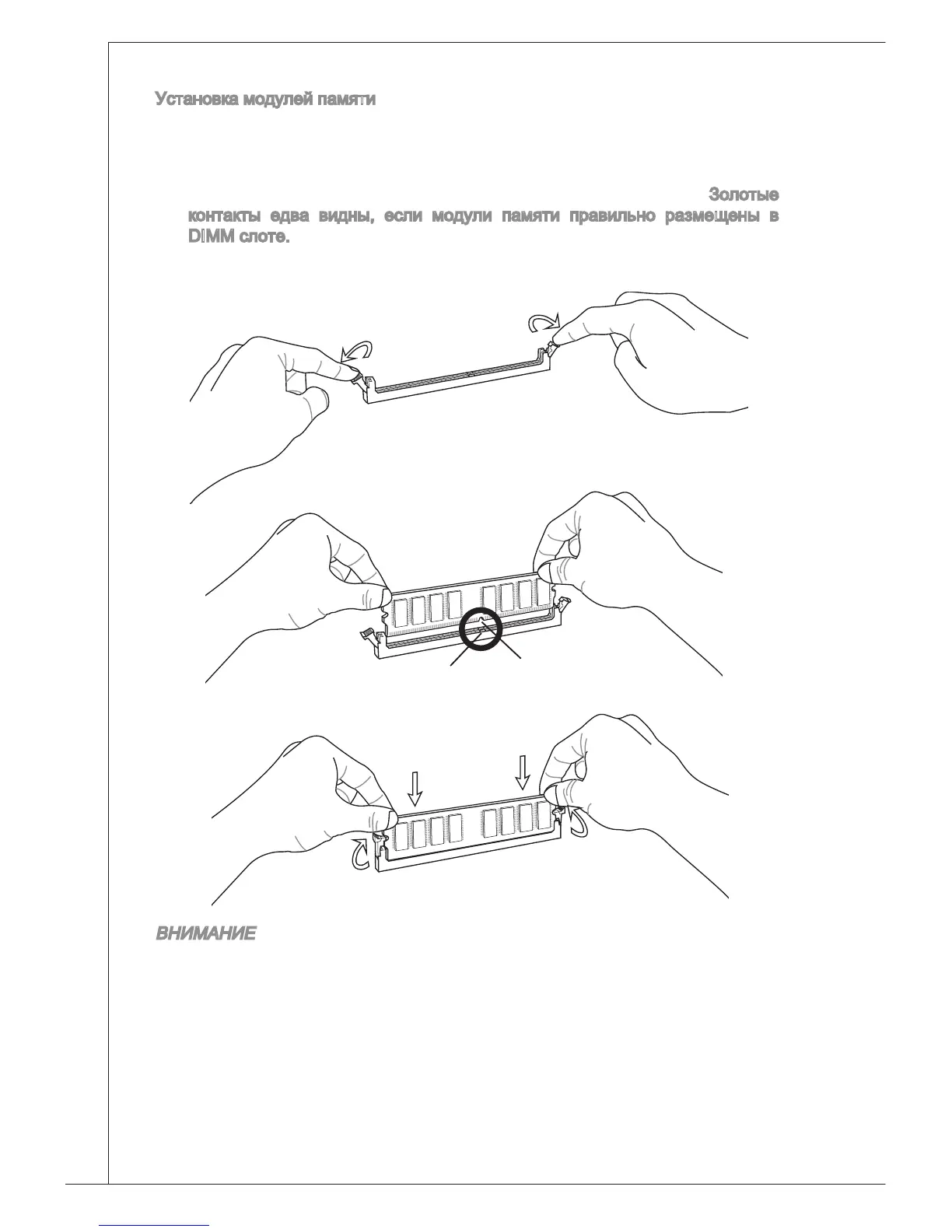 Установка модулей памяти

Золотые контакты едва видны, если модули памяти правильно размещены в DIMM слоте.

ВНИМАНИЕ